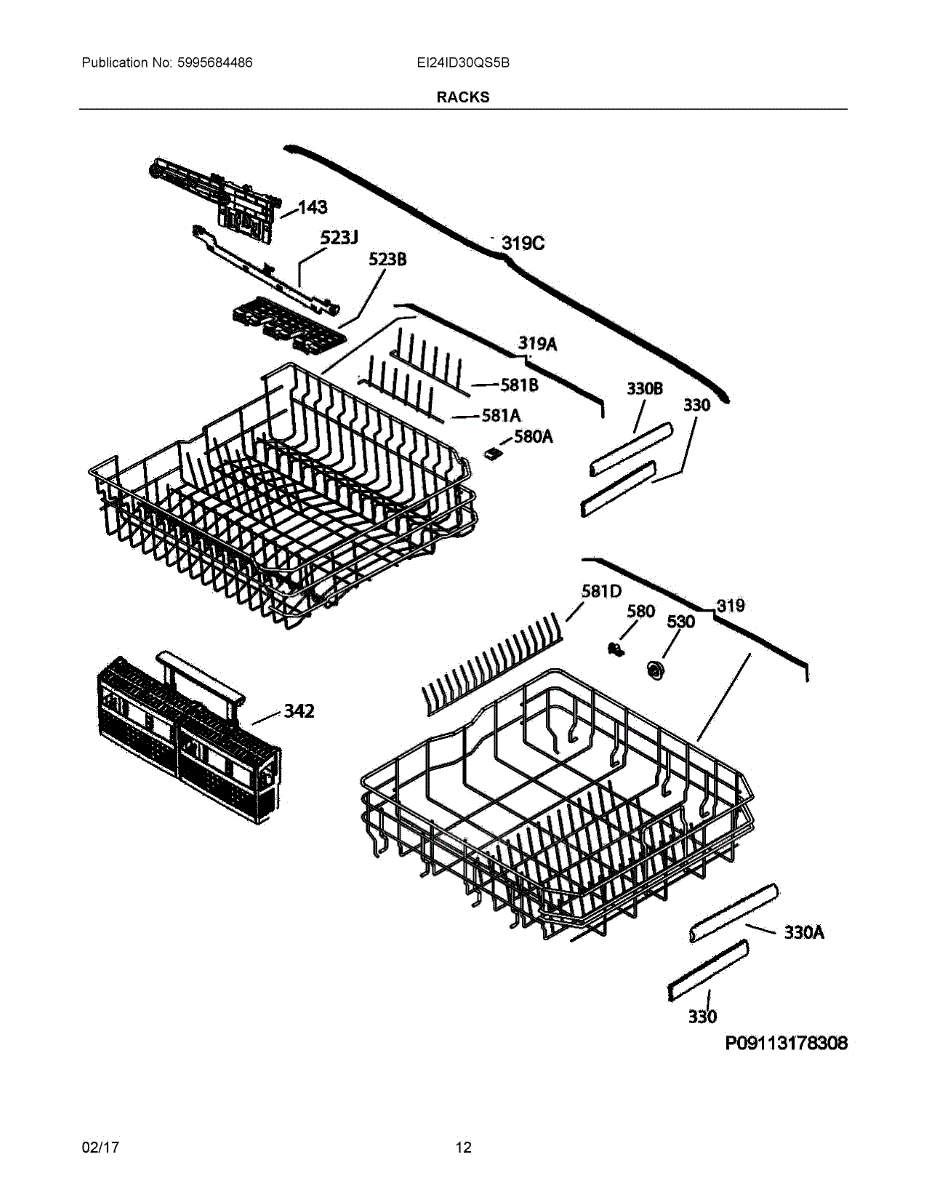 Publication No: 5995684486

EI24ID30QS5B

RACKS

143

523J

523B

319C

319A

581B

581A

580A

330B

330

581D

580

530

319

342

330A

330

P09113178308

02/17

12