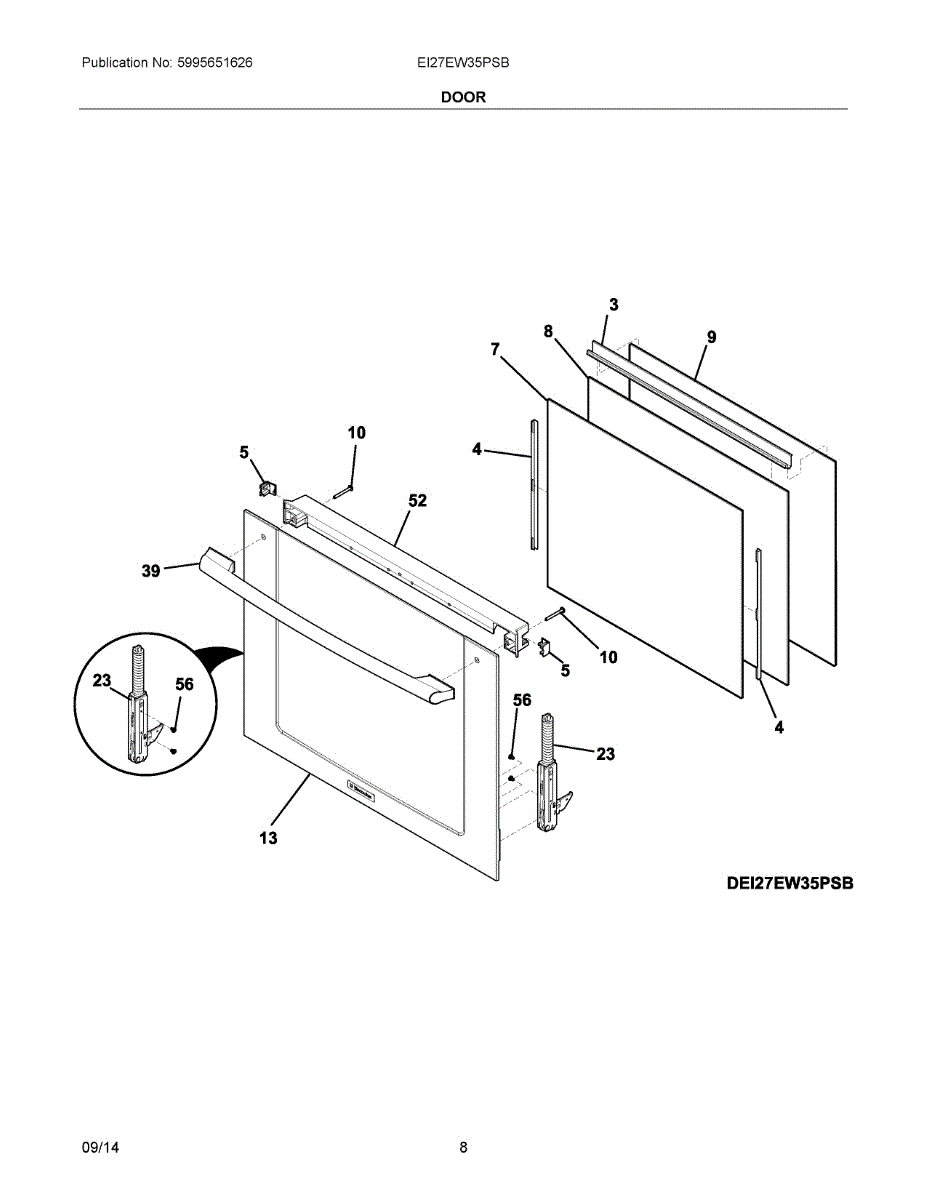 Publication No: 5995651626

EI27EW35PSB

DOOR

3
8
9
7
10
4
5
52
39
10
5
23
56
56
23
4
13

DEI27EW35PSB

09/14

8