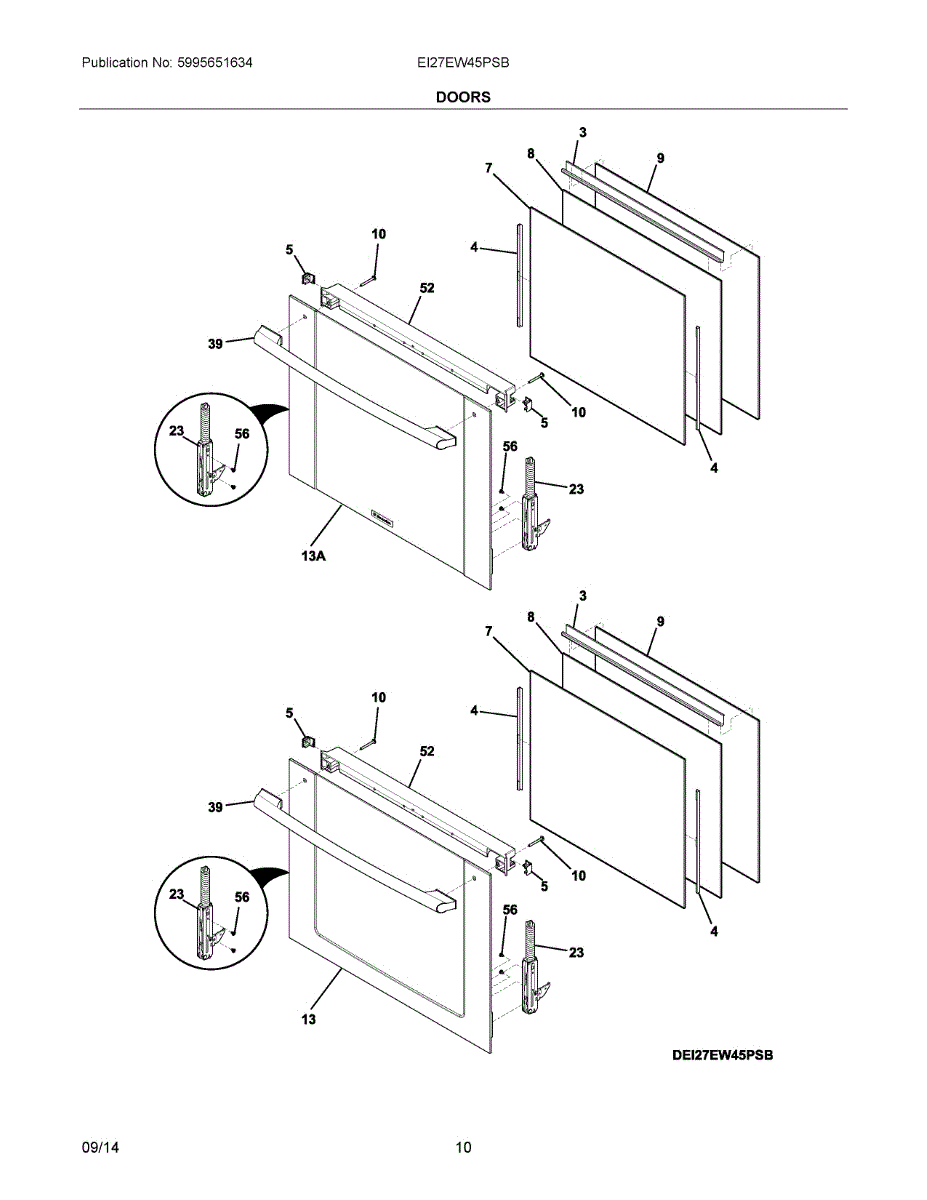 Publication No: 5995651634

EI27EW45PSB

DOORS

3
8
9
7
10
4
5
52
39
10
5
23
56
56
23
4
13A

3
8
9
7
10
4
5
52
39
10
5
23
56
56
23
4
13

DEI27EW45PSB

09/14

10