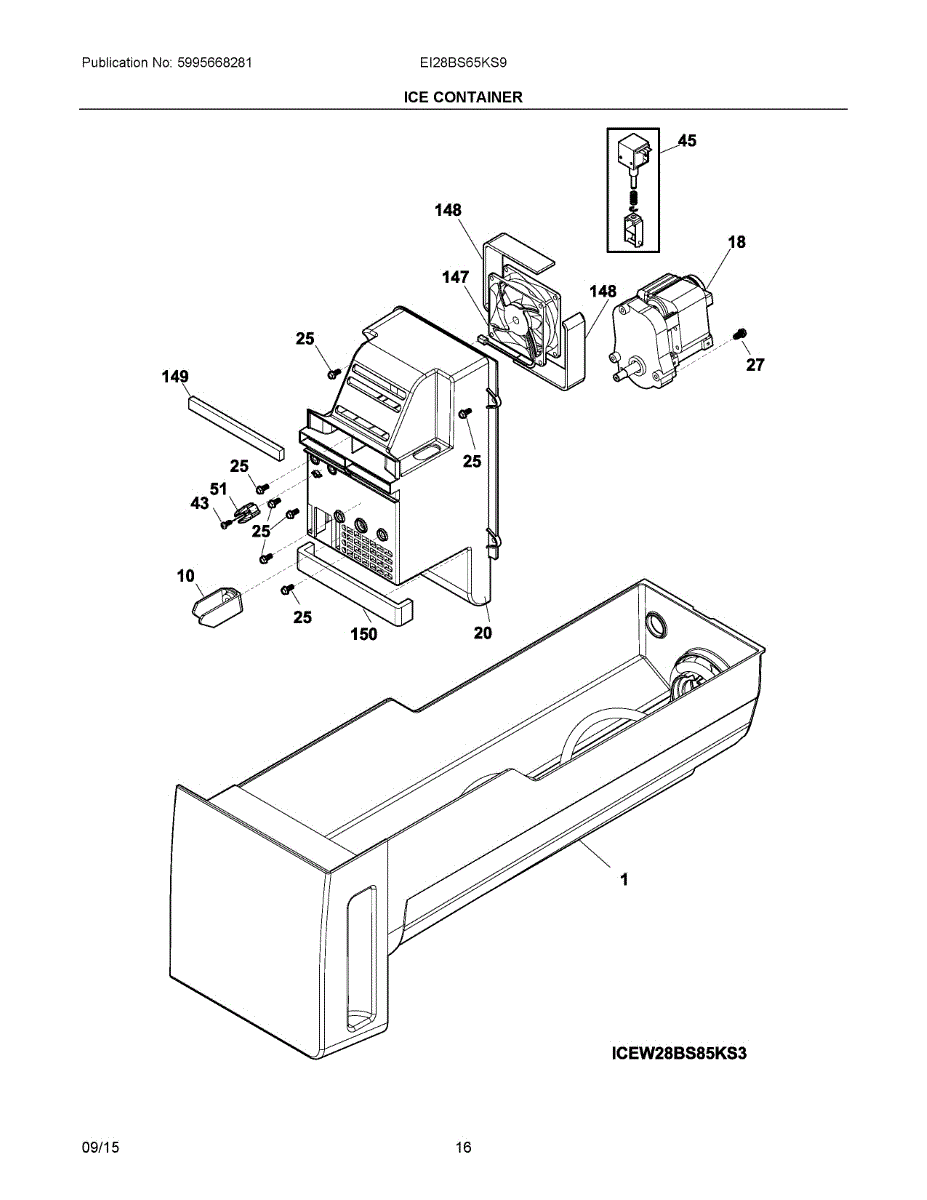 Publication No: 5995668281

EI28BS65KS9

ICE CONTAINER

45

148

18

147

148

25

27

149

25

25

51

43

25

10

25

150

20

1

ICEW28BS85KS3

09/15

16