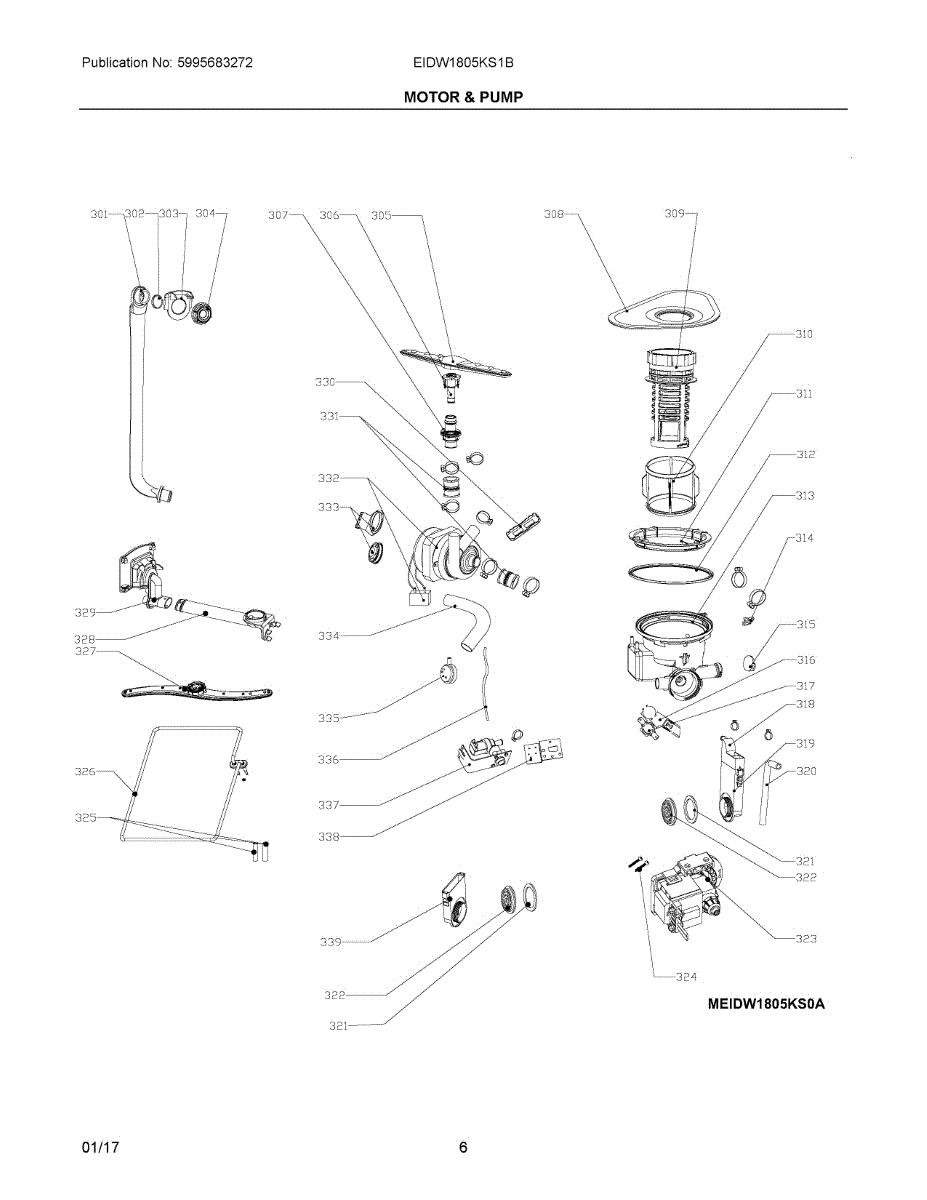 Publication No: 5995683272

EIDW1805KS1B

MOTOR & PUMP

301 302 303 304 307 306 305 308 309

310

311

312

313

314

315

316

317

318

319

320

321

322

323

324

330

331

332

333

334

335

336

337

338

339

322

321

329

328

327

326

325

MEIDW1805KS0A

01/17

6