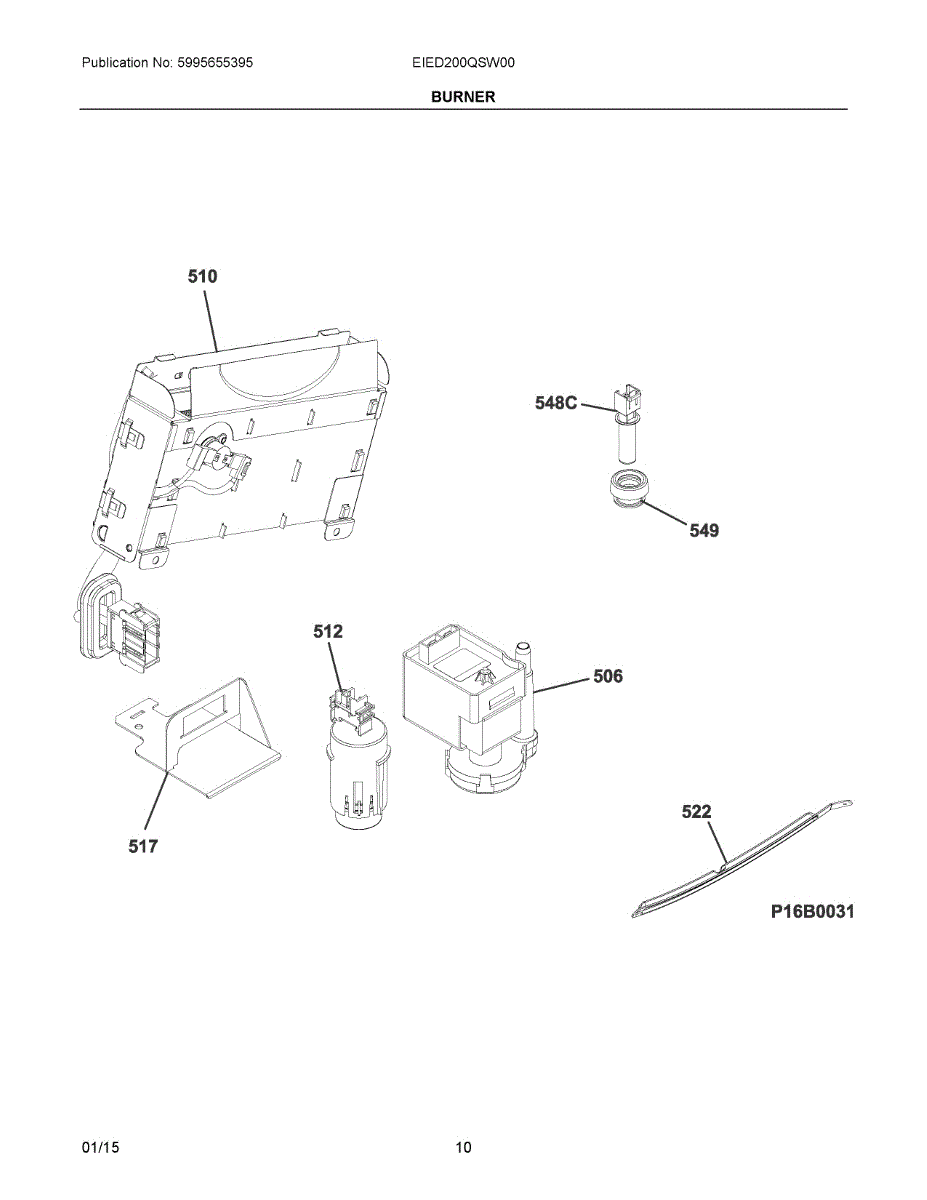 Publication No: 5995655395

EIED200QSW00

BURNER

510

548C

549

512

506

517

522

P16B0031

01/15

10