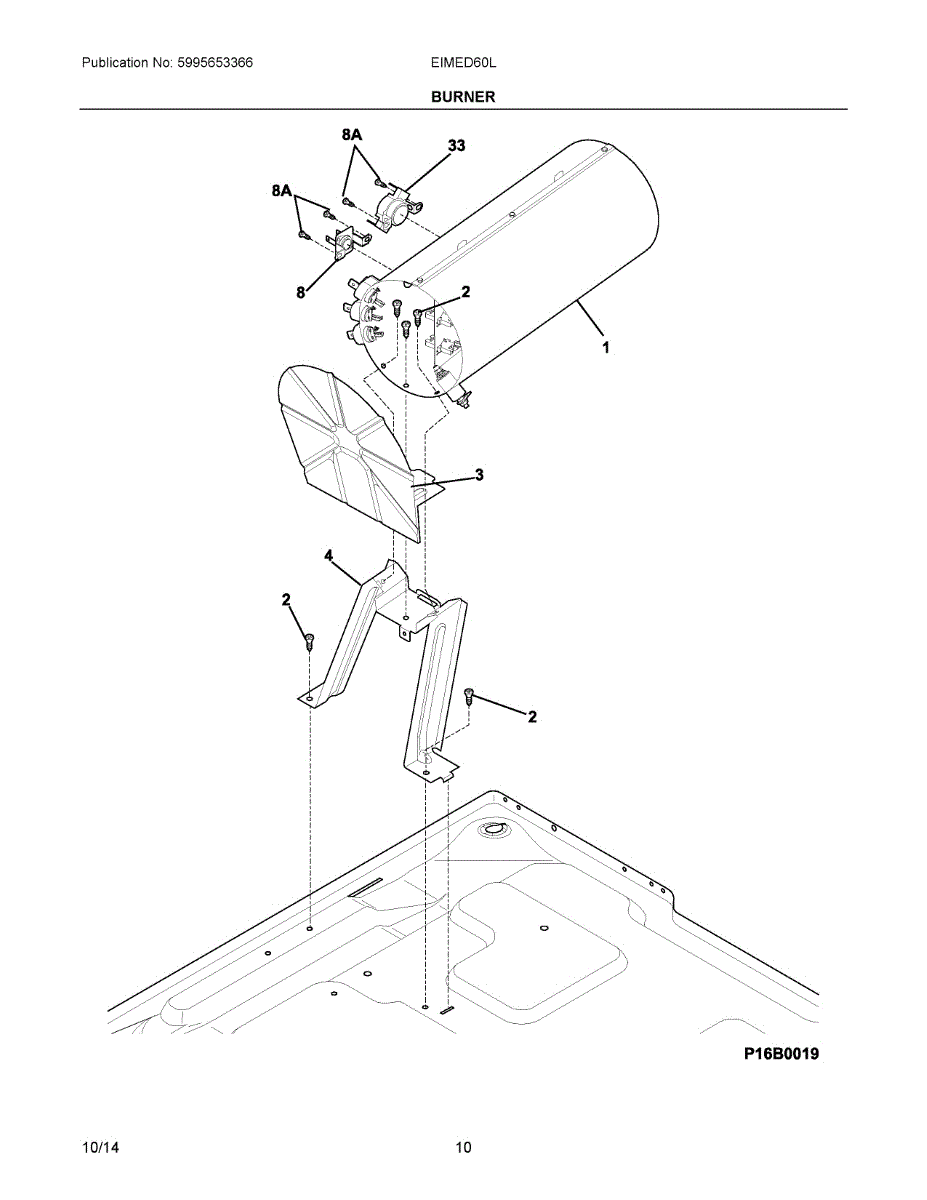 Publication No: 5995653366

EIMED60L

BURNER

8A

33

8A

8

2

1

3

4

2

2

P16B0019

10/14

10