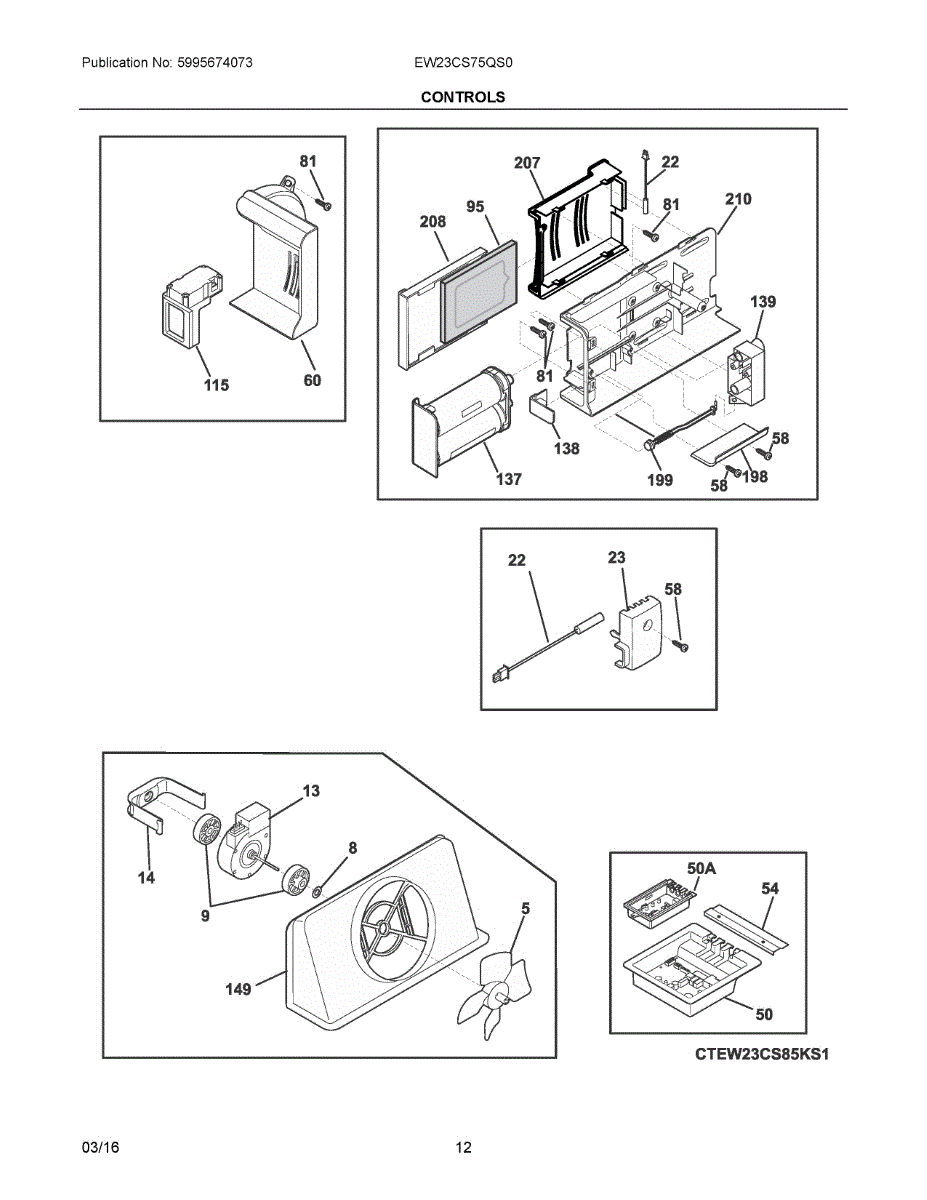 Publication No: 5995674073

EW23CS75QS0

CONTROLS

81

115

60

207

22

81

210

208

95

139

81

138

137

199

58

198

58

22

23

58

13

14

8

9

5

149

50A

54

50

CTEW23CS85KS1

03/16

12