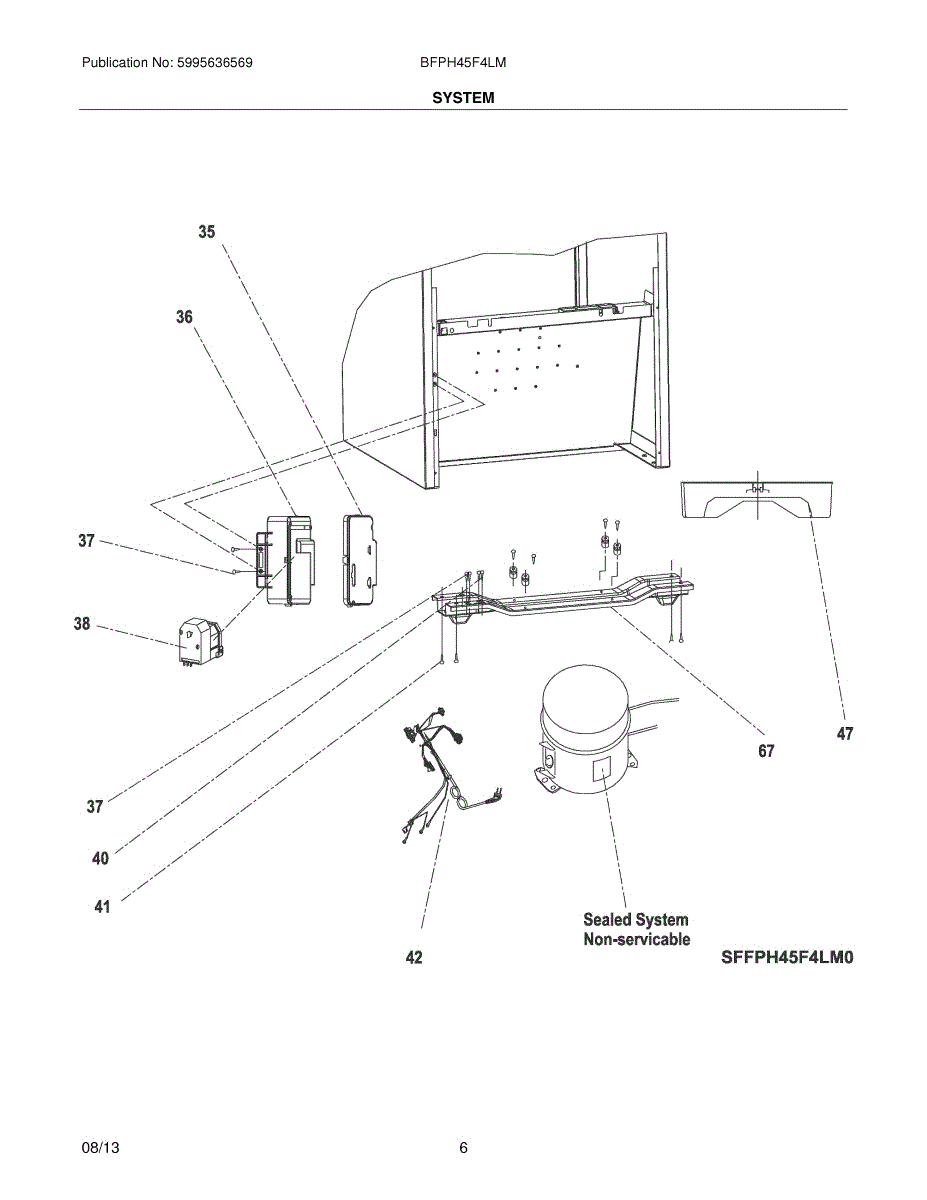 Publication No: 5995636569 BFPH45F4LM

SYSTEM

35

36

37

38

37

40

41

42

67

47

Sealed System
Non-servicable

SFFPH45F4LM0

08/13 6