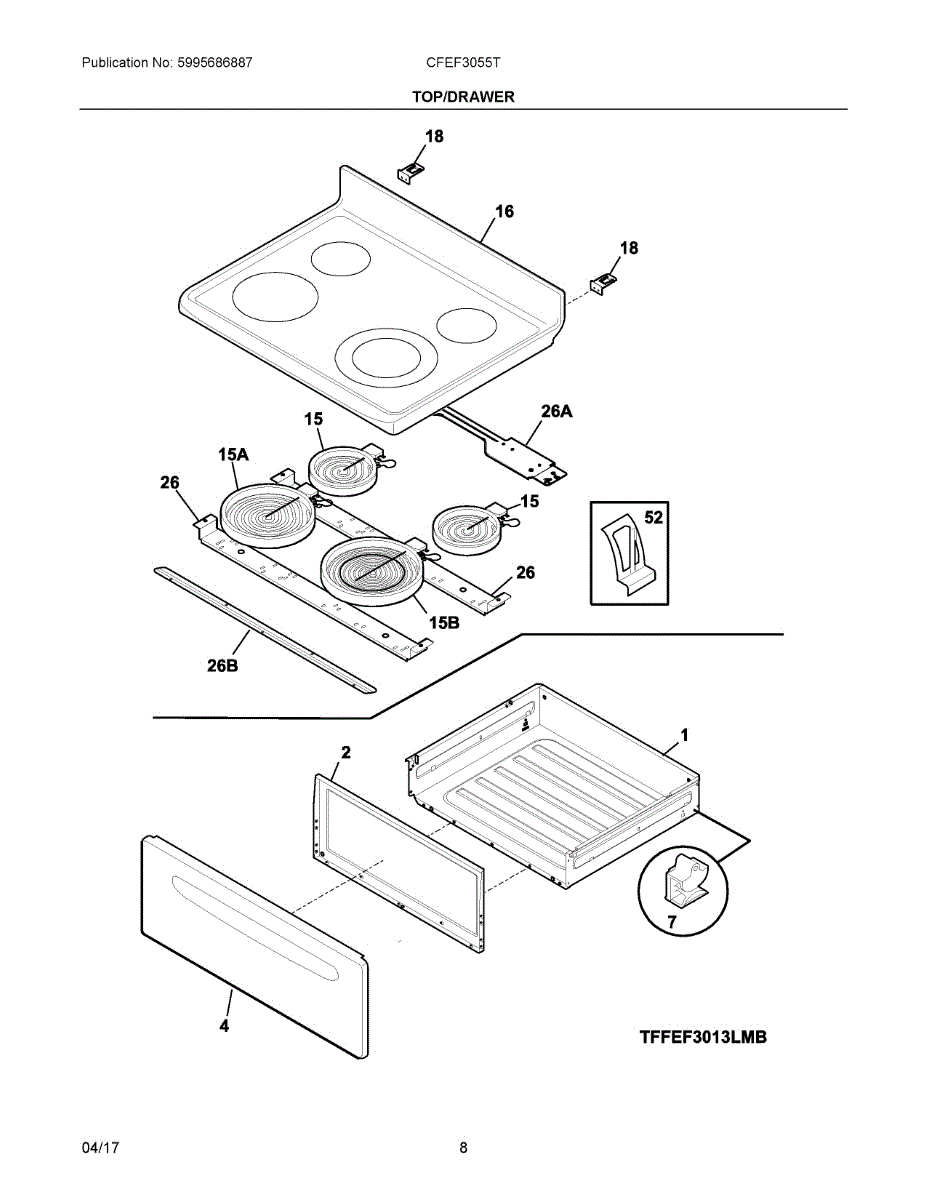 Publication No: 5995686887 CFEF3055T

TOP/DRAWER

18

16

18

26A

15

15A

26

15

52

26

15B

26B

1

2

7

4

TFFEF3013LMB

04/17 8