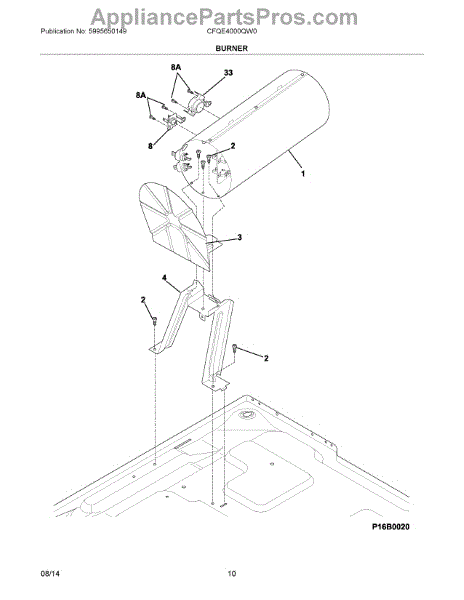 AppliancePartsPros.com

Publication No: 5995650149 CFQE4000QW0

BURNER

8A
33
8A
8
2
1
3
4
2
2

P16B0020

08/14 10