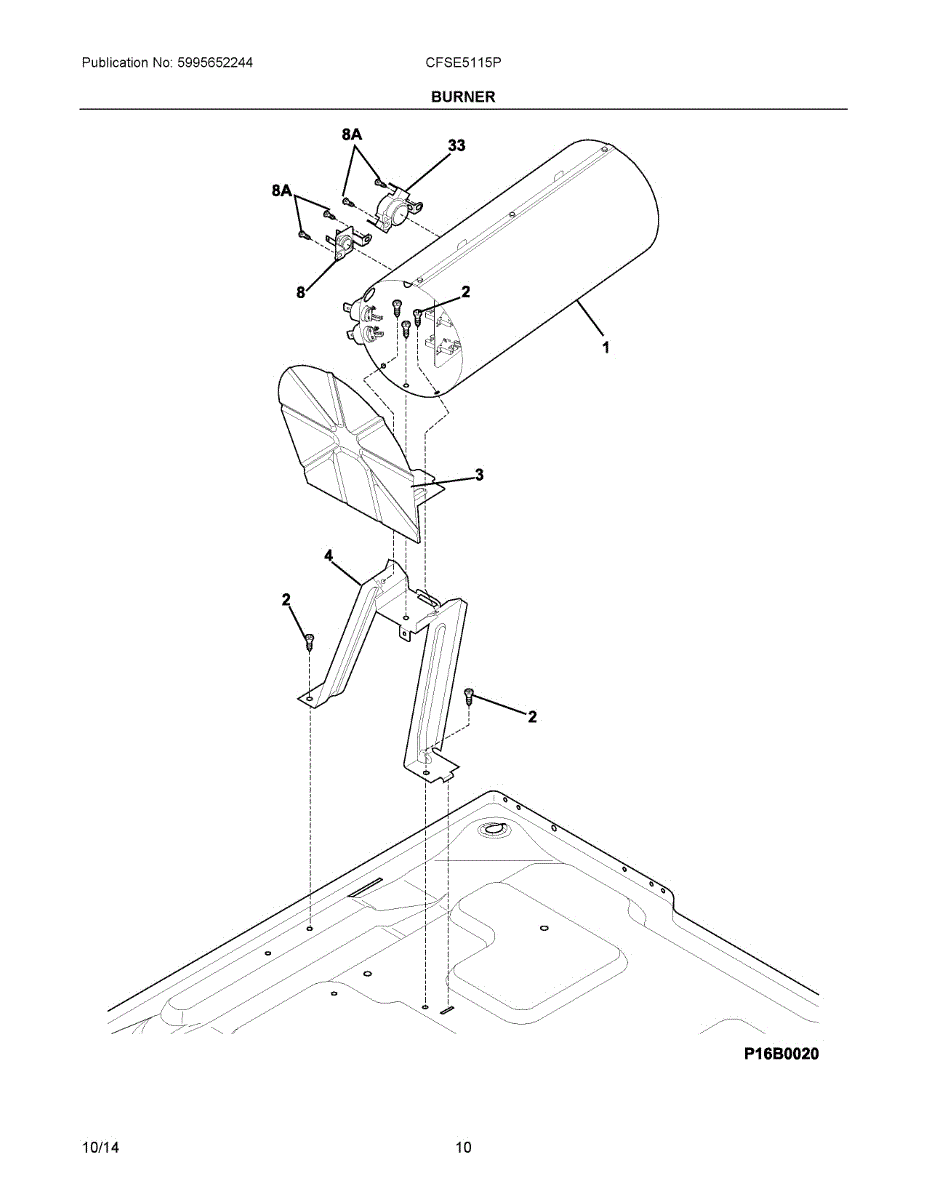 Publication No: 5995652244

CFSE5115P

BURNER

8A

33

8A

8

2

1

3

4

2

2

P16B0020

10/14

10