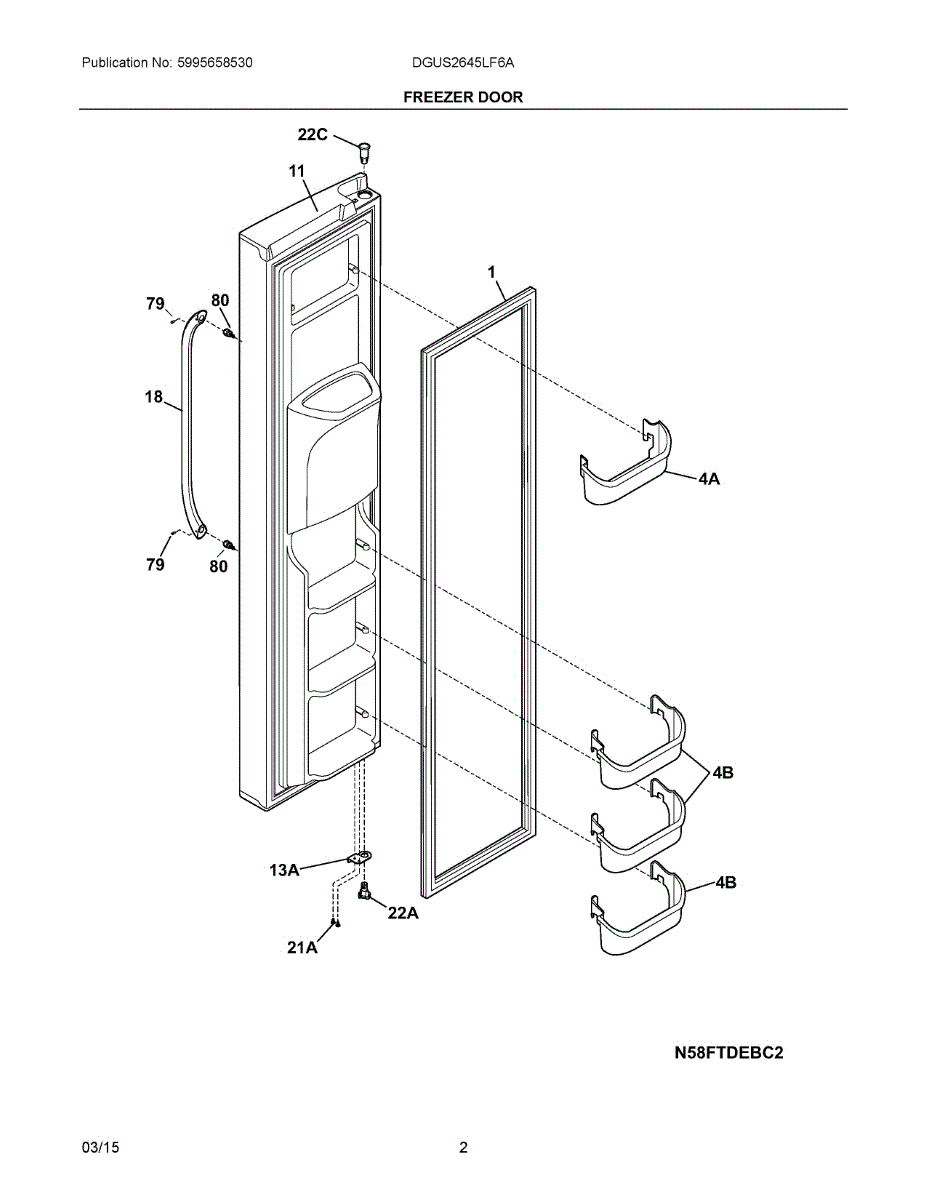 Publication No: 5995658530 DGUS2645LF6A

FREEZER DOOR

22C

11

1

79

80

18

4A

79

80

4B

4B

13A

22A

21A

N58FTDEBC2

03/15 2