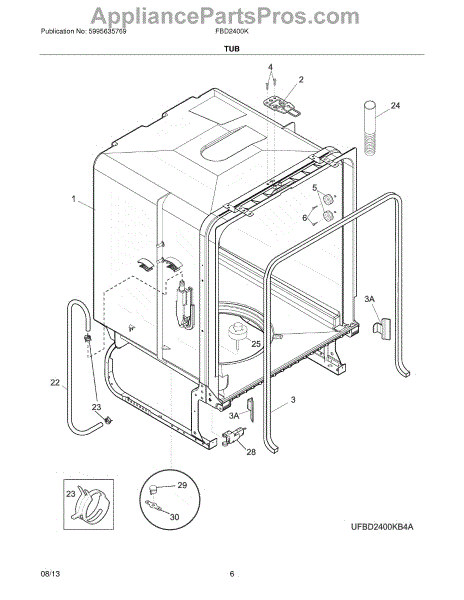 AppliancePartsPros.com
Publication No: 5995635709
FBD2400K
TUB

4
2
24
1
5
6
3A
25
22
23
3A
3
28
23
29
30

UFBD2400KB4A

08/13
6