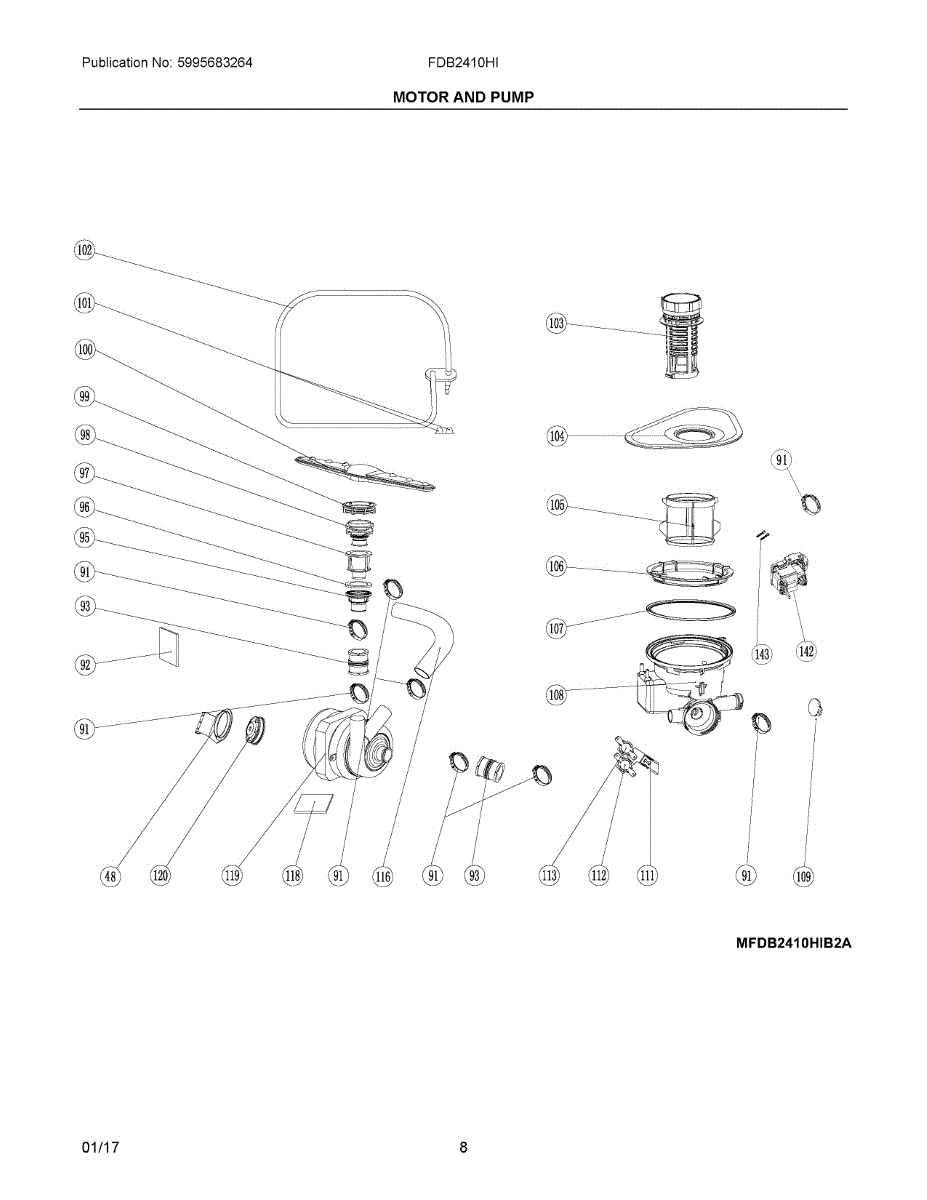 Publication No: 5995683264

FDB2410HI

MOTOR AND PUMP

102
101
100
99
98
97
96
95
91
93
92
91

103
104
91
105
106
107
143
142
108

48
120
119
118
91
116
91
93
113
112
111
91
109

MFDB2410HIB2A

01/17

8