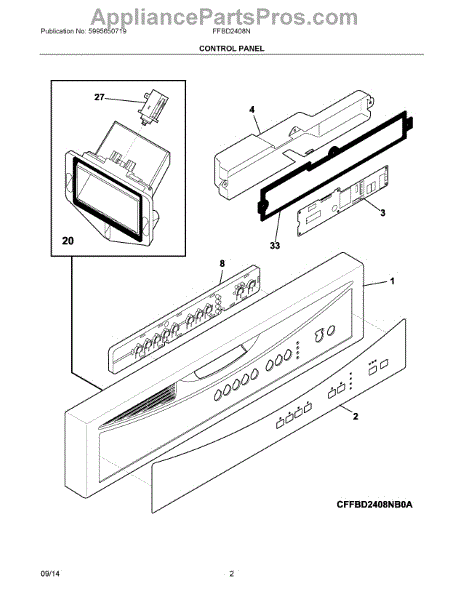 AppliancePartsPros.com

Publication No: 5995650719 FFBD2408N

CONTROL PANEL

27

4

3

33

20

8

1

2

CFFBD2408NB0A

09/14 2