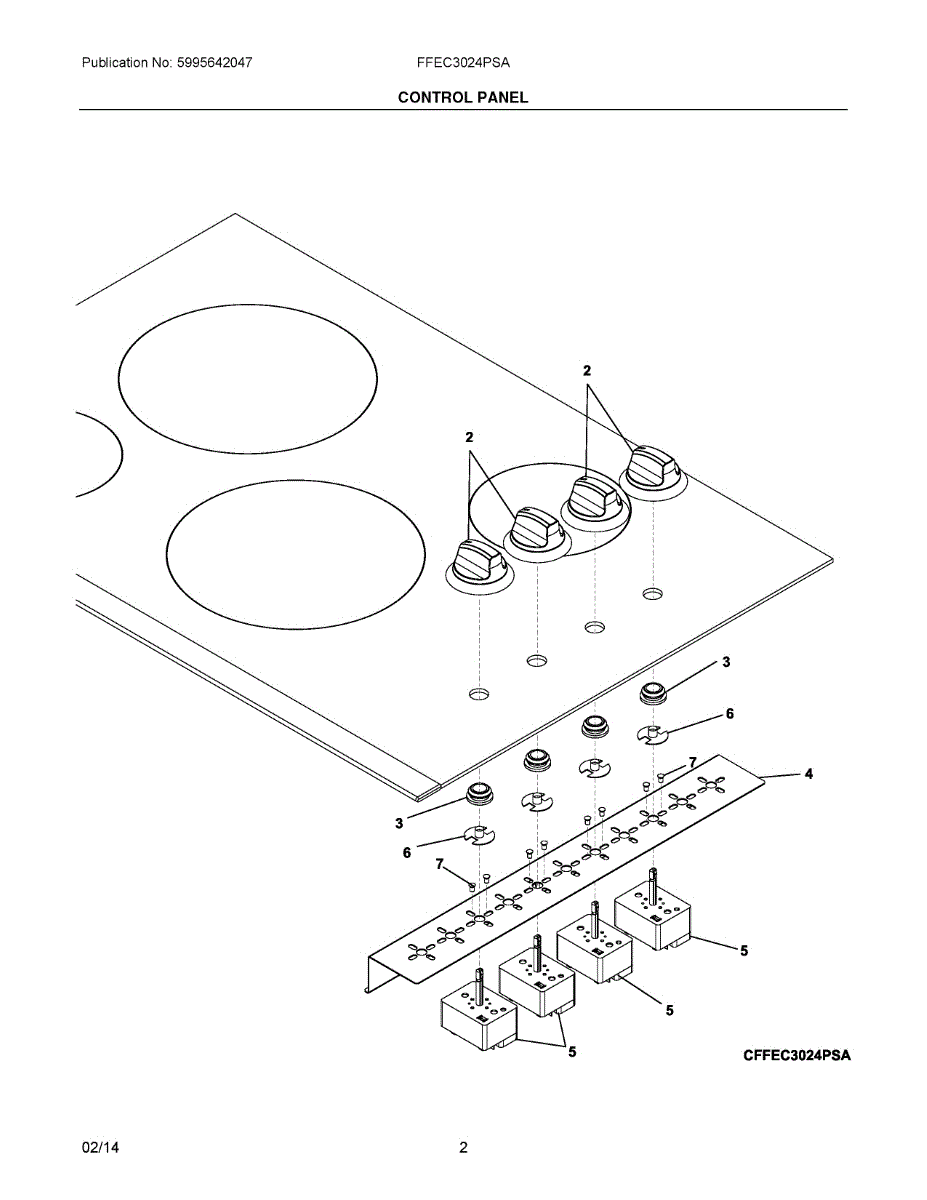 Publication No: 5995642047

FFEC3024PSA

CONTROL PANEL

2

2

3

6

7

4

3

6

7

5

5

5

CFFEC3024PSA

02/14

2