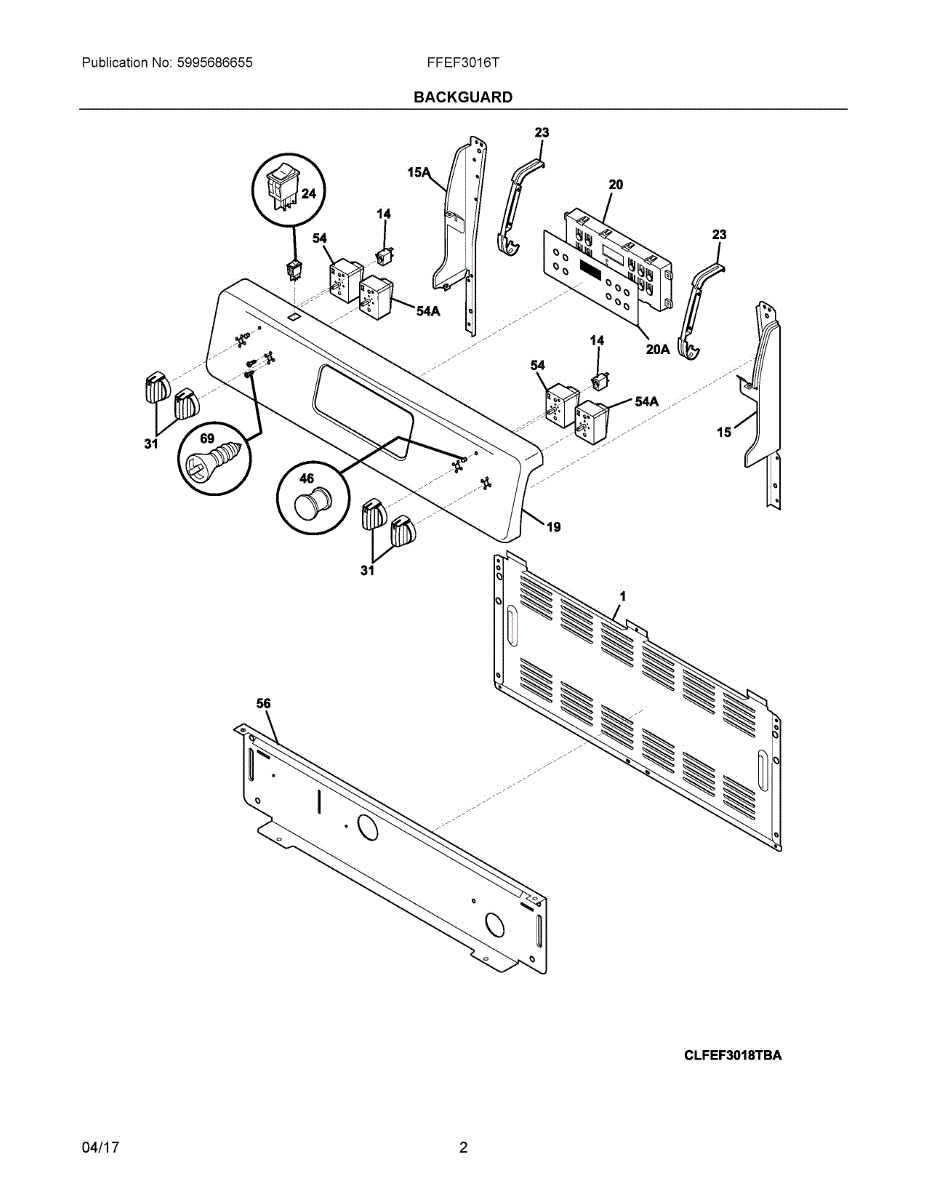 Publication No: 5995686655

FFEF3016T

BACKGUARD

23
15A
20
24
14
54
23
54A
20A
14
54
54A
15
31
69
46
19
31
1
56

CLFEF3018TBA

04/17

2