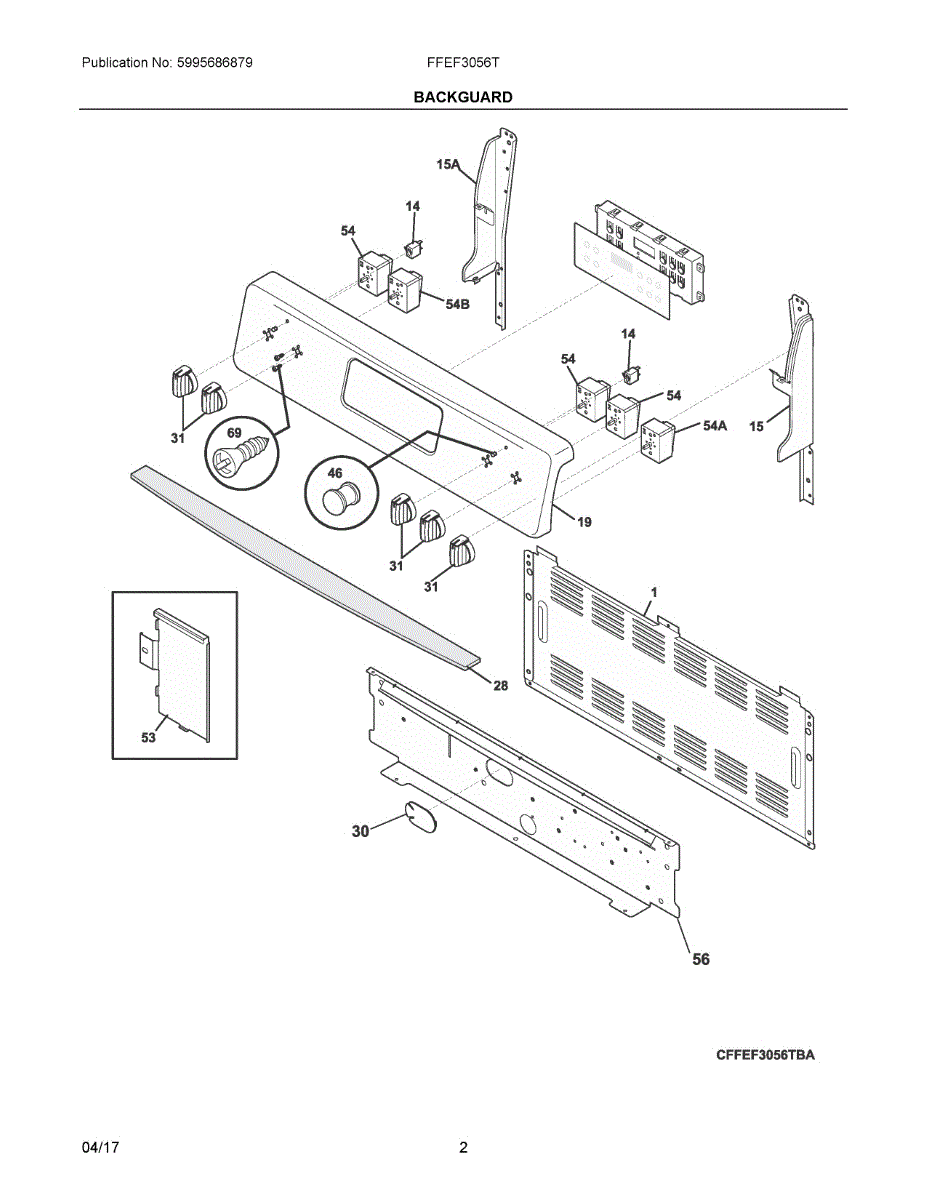 Publication No: 5995686879

FFEF3056T

BACKGUARD

15A
14
54
54B
14
54
54
54A
15
31
69
46
19
31
31
1
28
53
30
56

CFFEF3056TBA

04/17

2