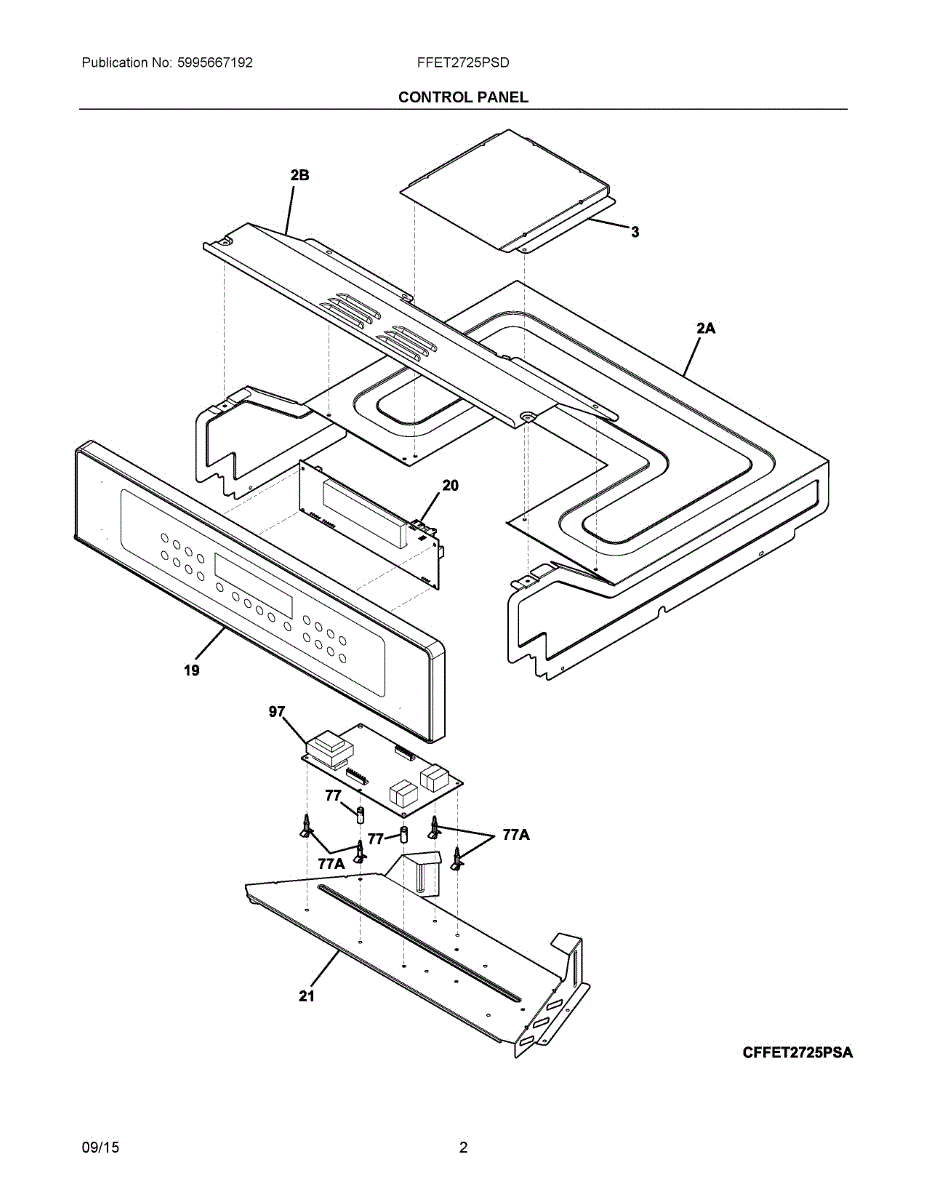 Publication No: 5995667192

FFET2725PSD

CONTROL PANEL

2B

3

2A

20

19

97

77

77

77A

77A

21

CFFET2725PSA

09/15

2