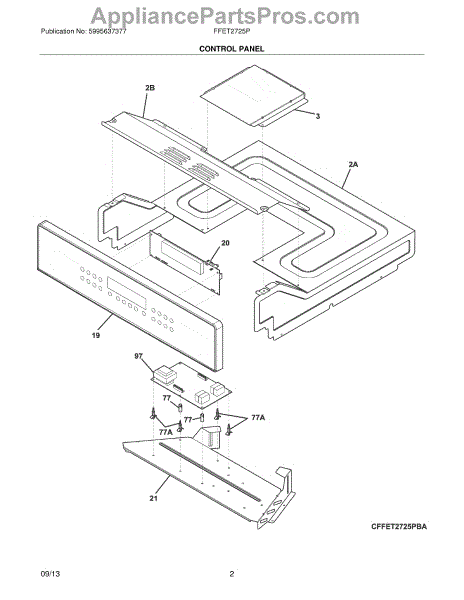 AppliancePartsPros.com

Publication No: 5995637377

FFET2725P

CONTROL PANEL

2B

3

2A

20

19

97

77

77

77A

77A

21

CFFET2725PBA

09/13

2