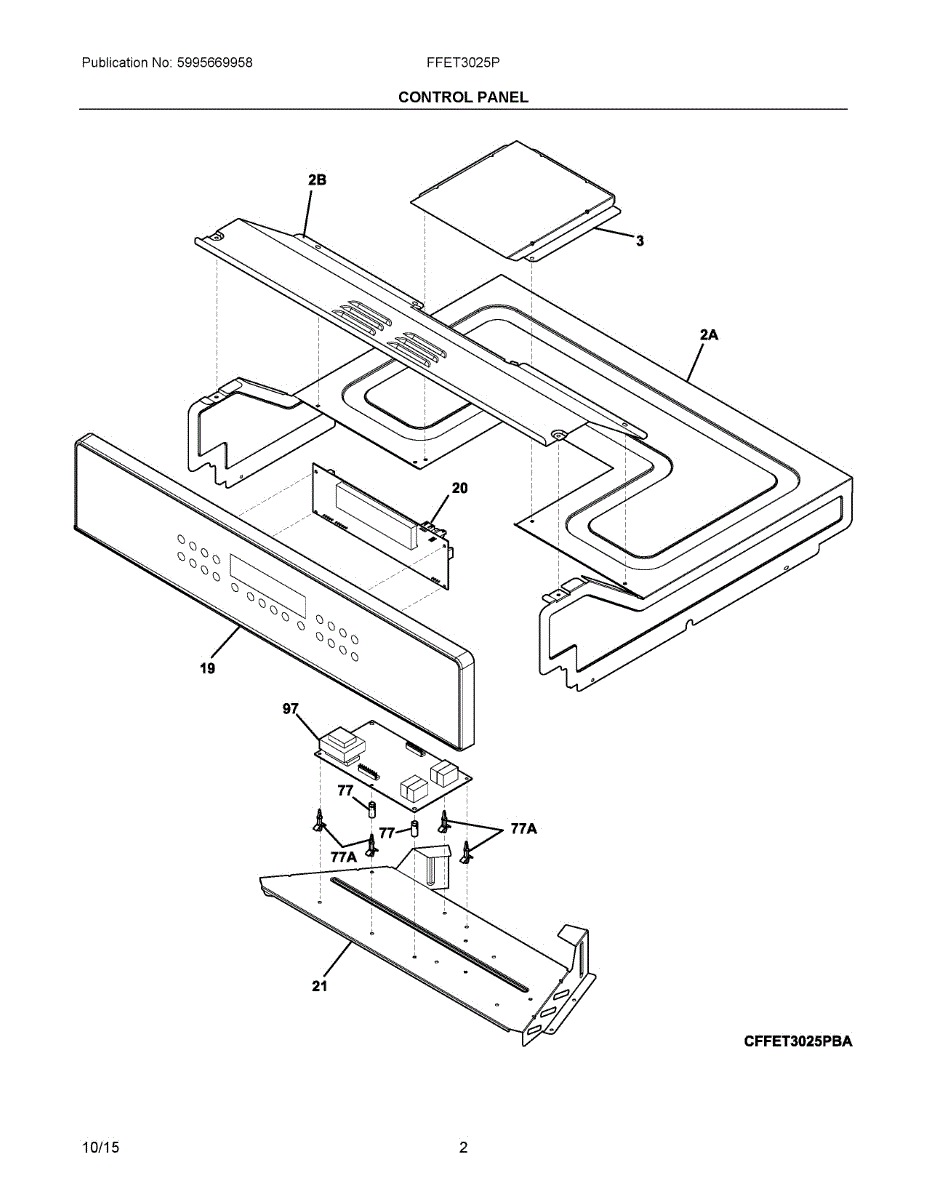 Publication No: 5995669958

FFET3025P

CONTROL PANEL

2B

3

2A

20

19

97

77

77

77A

77A

21

CFFET3025PBA

10/15

2