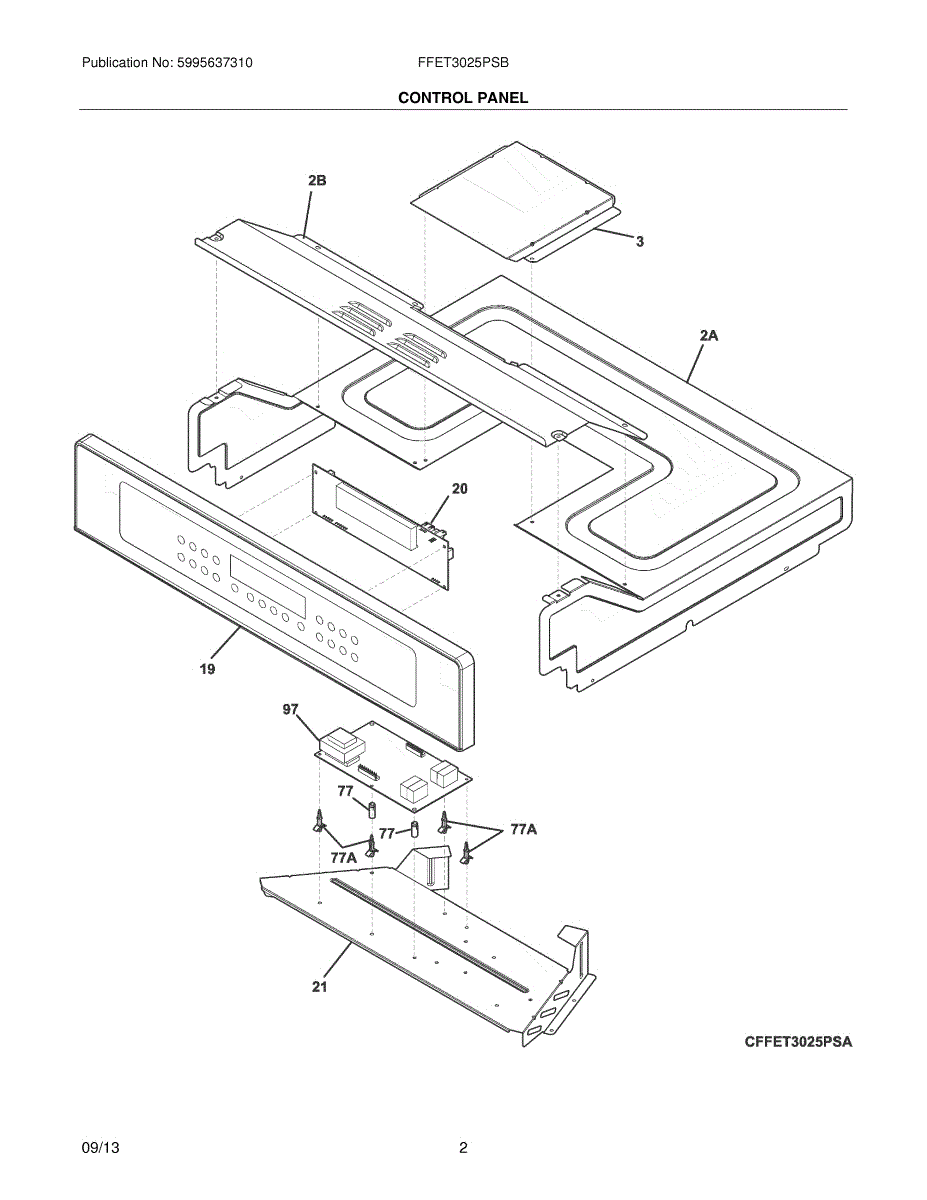 Publication No: 5995637310

FFET3025PSB

CONTROL PANEL

2B

3

2A

20

19

97

77

77

77A

77A

21

CFFET3025PSA

09/13

2