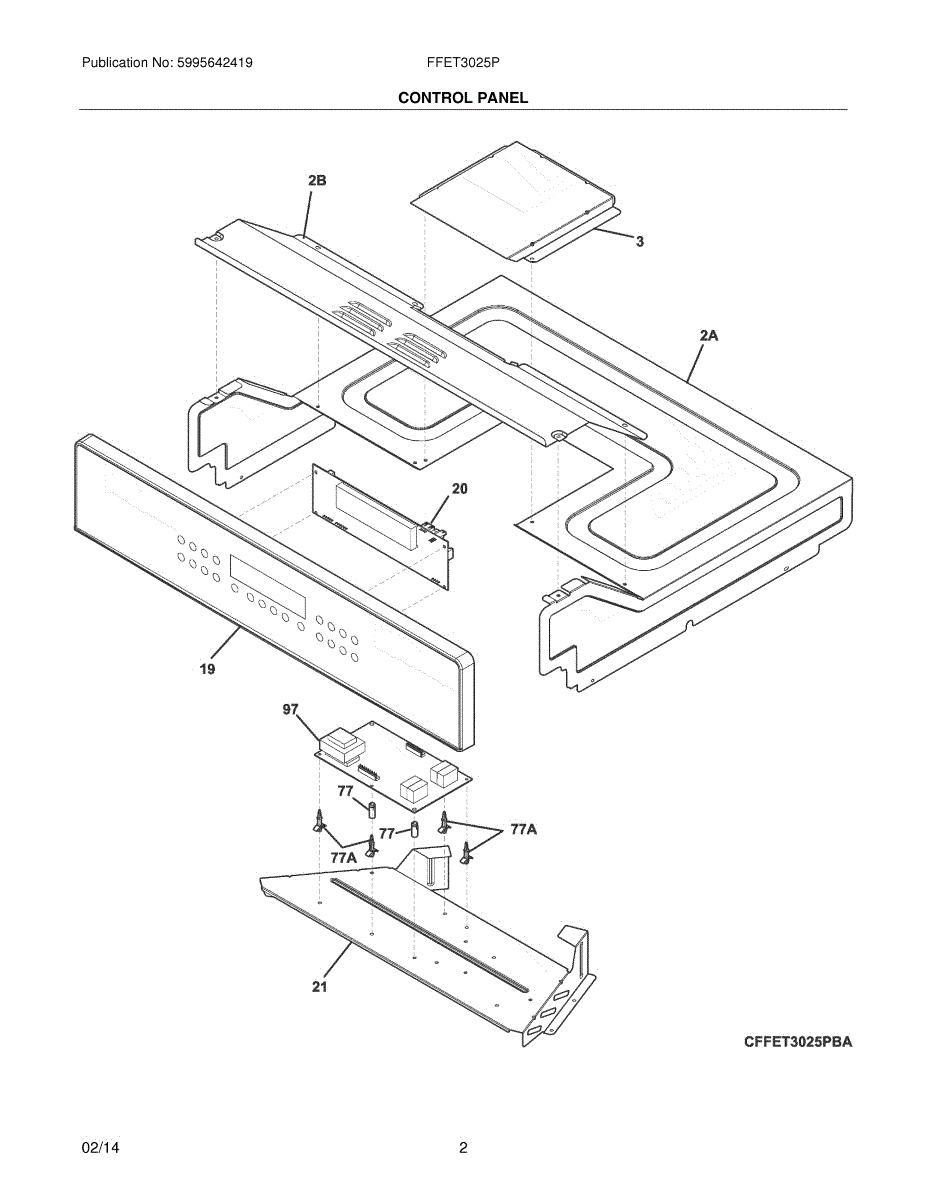 Publication No: 5995642419 FFET3025P

CONTROL PANEL

2B
3
2A
20
19
97
77
77
77A
77A
21

CFFET3025PBA

02/14 2