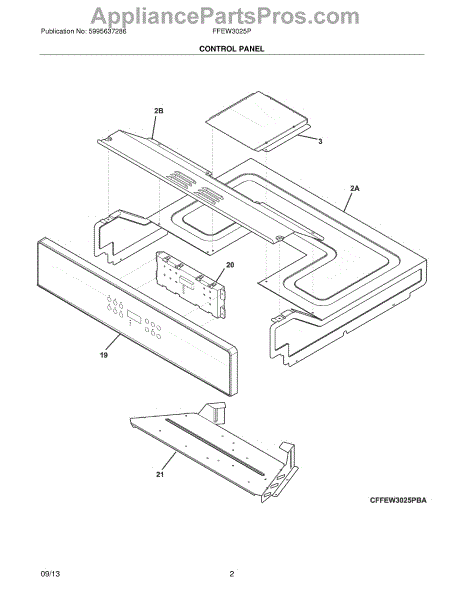 AppliancePartsPros.com

Publication No: 5995637286

FFEW3025P

CONTROL PANEL

2B

3

2A

20

19

21

CFFEW3025PBA

09/13

2