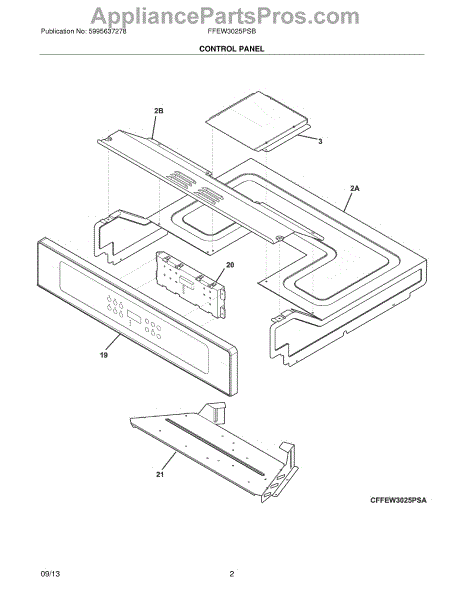 AppliancePartsPros.com

Publication No: 5995637278 FFEW3025PSB

CONTROL PANEL

2B

3

2A

20

19

21

CFFEW3025PSA

09/13 2