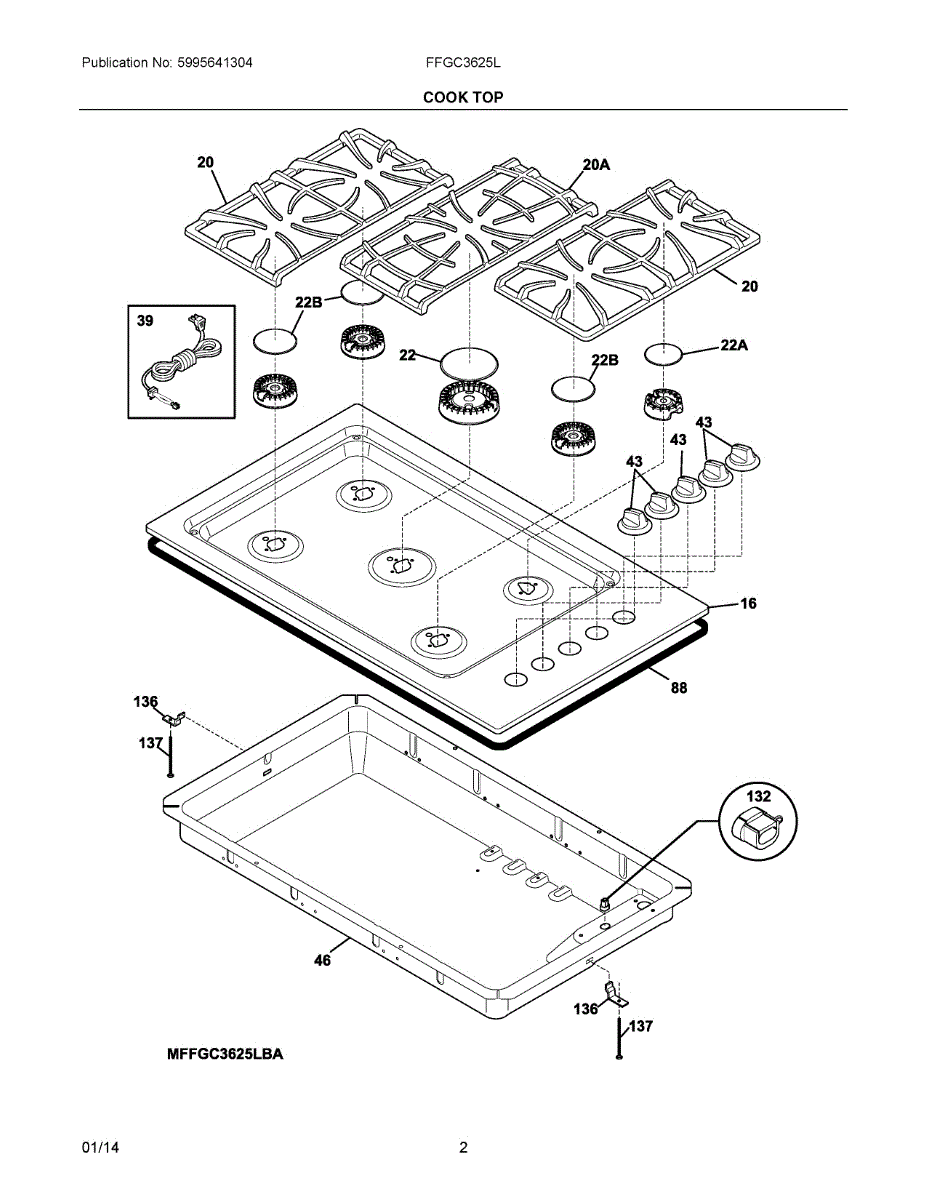 Publication No: 5995641304

FFGC3625L

COOK TOP

20

20A

20

22B

39

22

22B

22A

43

43

43

16

88

136

137

132

46

136

137

MFFGC3625LBA

01/14

2