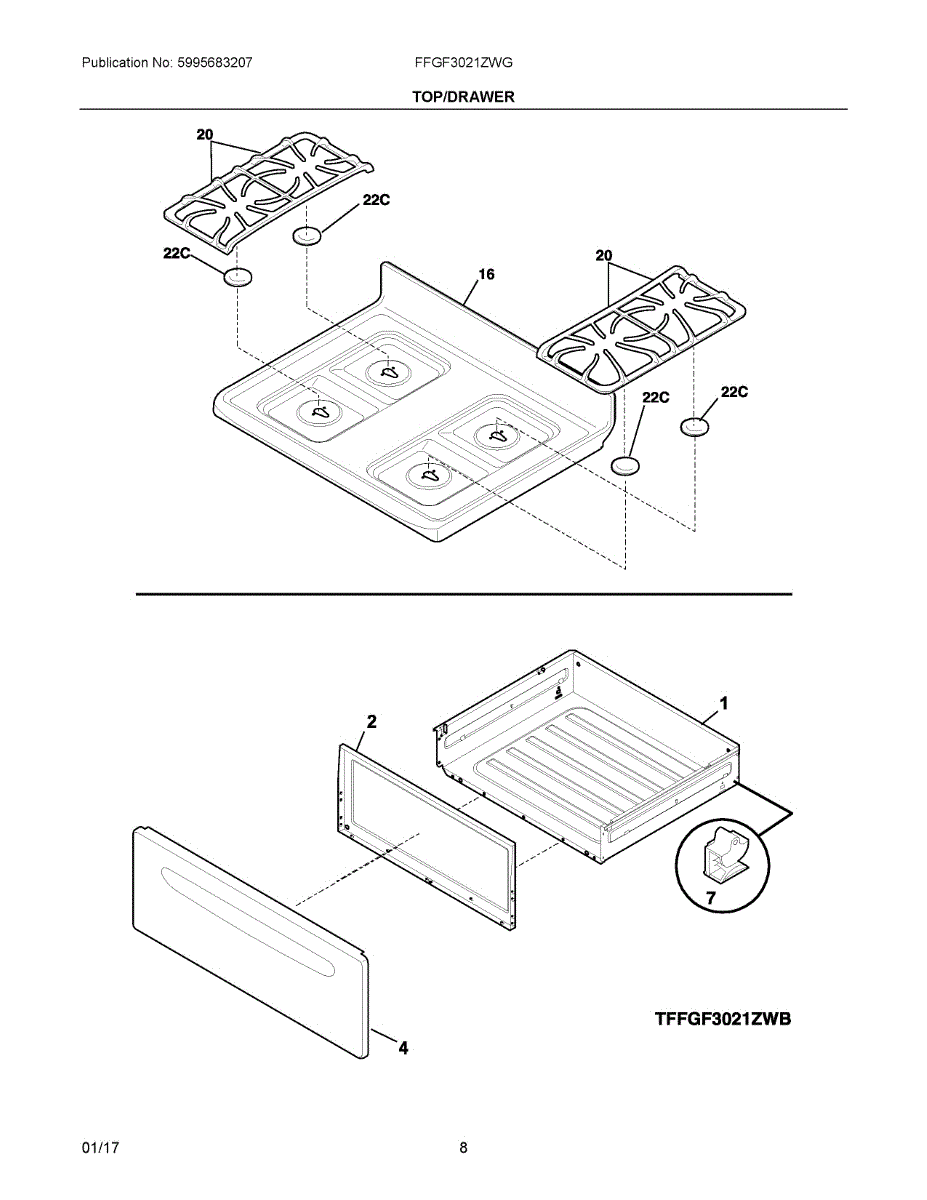 Publication No: 5995683207

FFGF3021ZWG

TOP/DRAWER

20

22C

22C

16

20

22C

22C

1

2

7

4

TFFGF3021ZWB

01/17

8