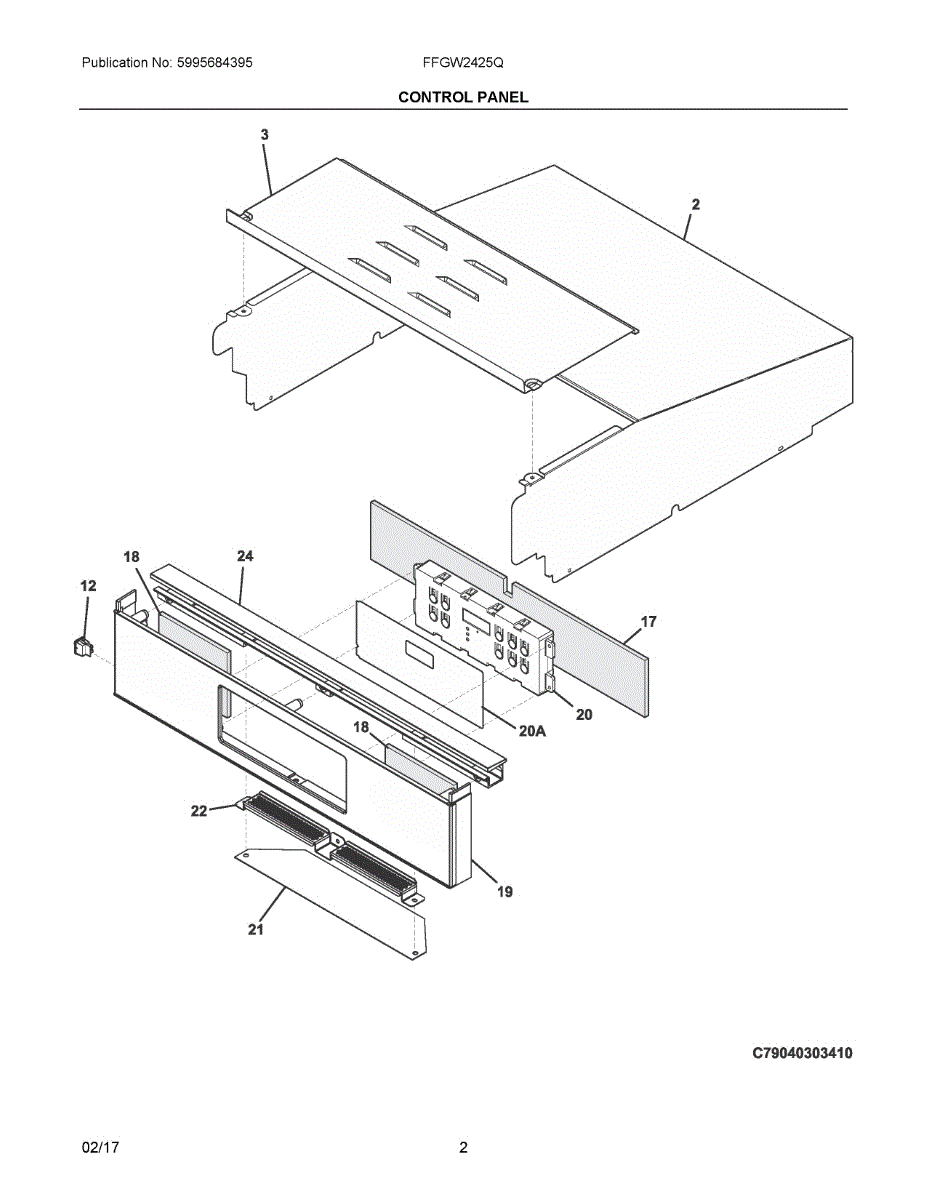 Publication No: 5995684395

FFGW2425Q

CONTROL PANEL

3

2

18

24

12

17

20

20A

18

22

19

21

C79040303410

02/17

2