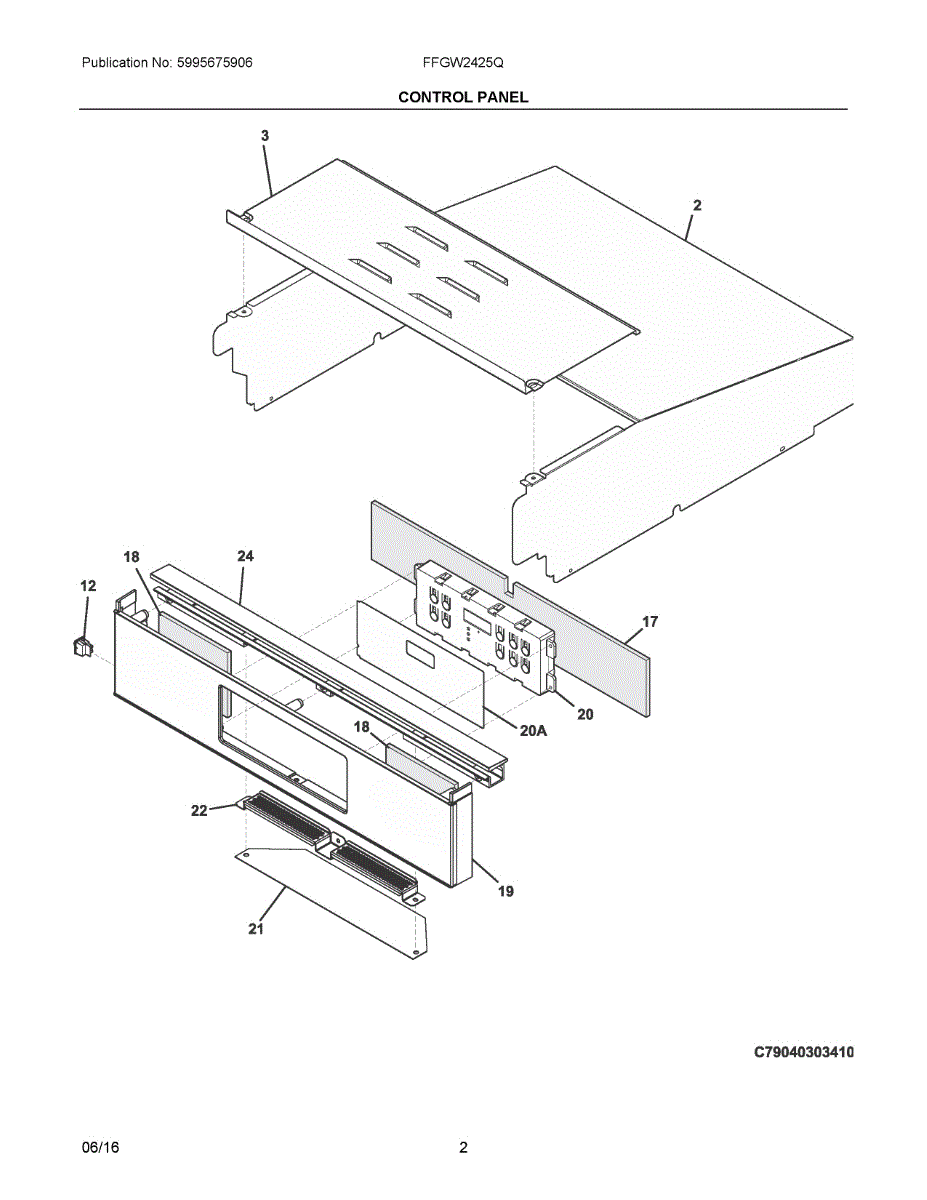 Publication No: 5995675906

FFGW2425Q

CONTROL PANEL

3

2

18

24

12

17

20

20A

18

22

19

21

C79040303410

06/16

2