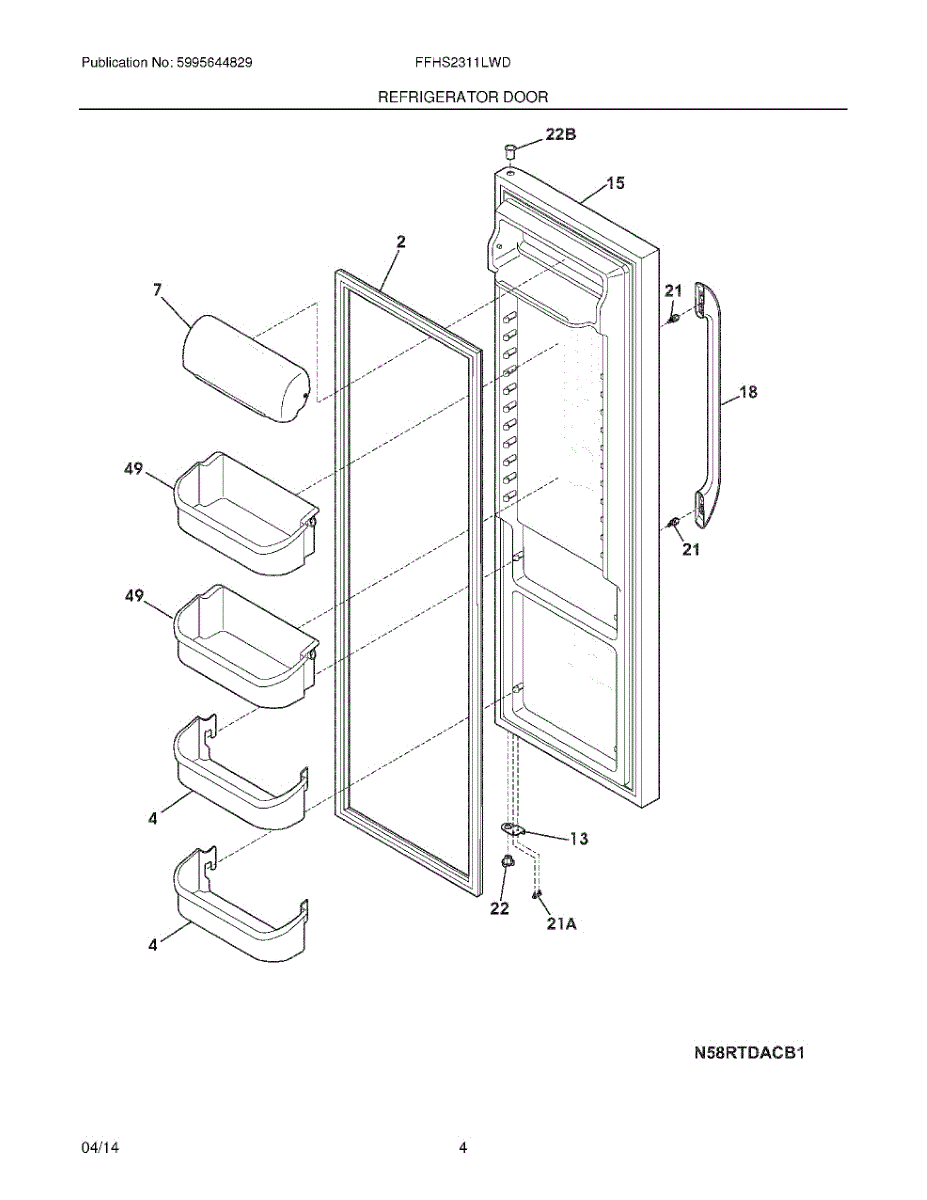 Publication No: 5995644829 FFHS2311LWD

REFRIGERATOR DOOR

22B
15
2
7
21
18
49
21
49
4
13
22
21A
4

N58RTDACB1

04/14 4