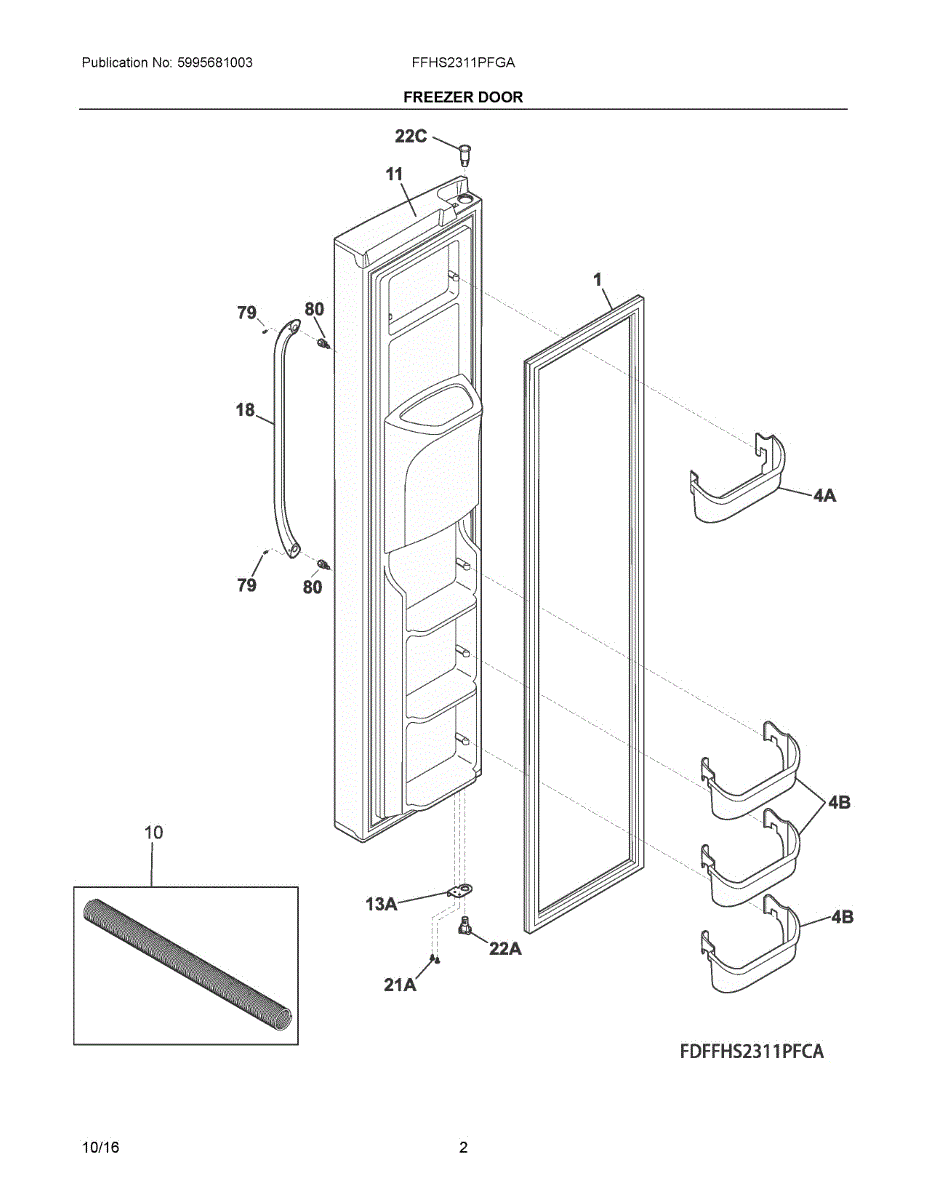 Publication No: 5995681003

FFHS2311PFGA

FREEZER DOOR

22C

11

1

79

80

18

4A

79

80

10

4B

13A

4B

22A

21A

FDFFHS2311PFCA

10/16

2