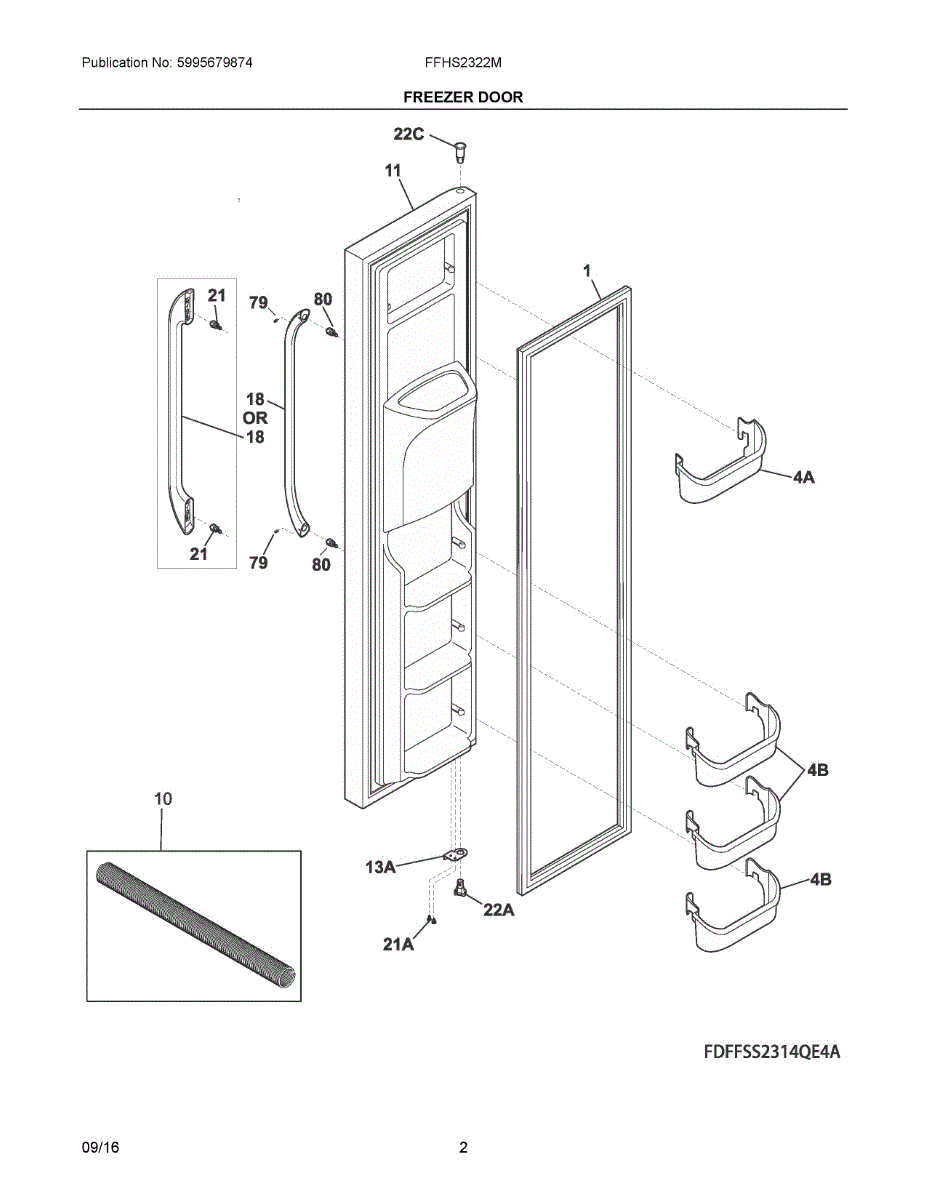 Publication No: 5995679874
FFHS2322M

FREEZER DOOR

22C
11
1
21
79
80
18
OR
18
21
79
80
4A
4B
4B
10
13A
22A
21A

FDFFSS2314QE4A

09/16
2