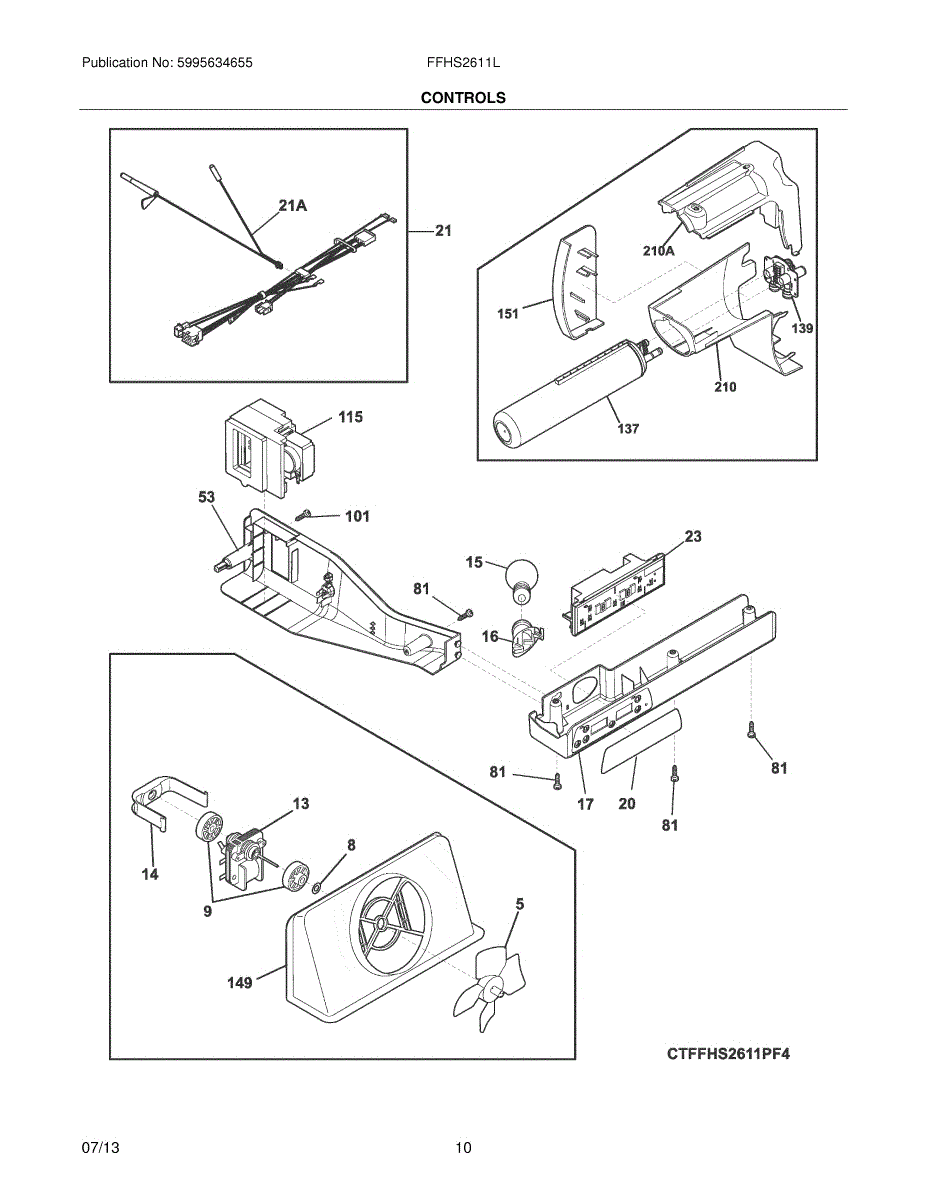 Publication No: 5995634655

FFHS2611L

CONTROLS

21A
21
210A
151
139
210
137
115
53
101
15
23
81
16
81
17
20
81
81
13
14
8
9
5
149

CTFFHS2611PF4

07/13

10