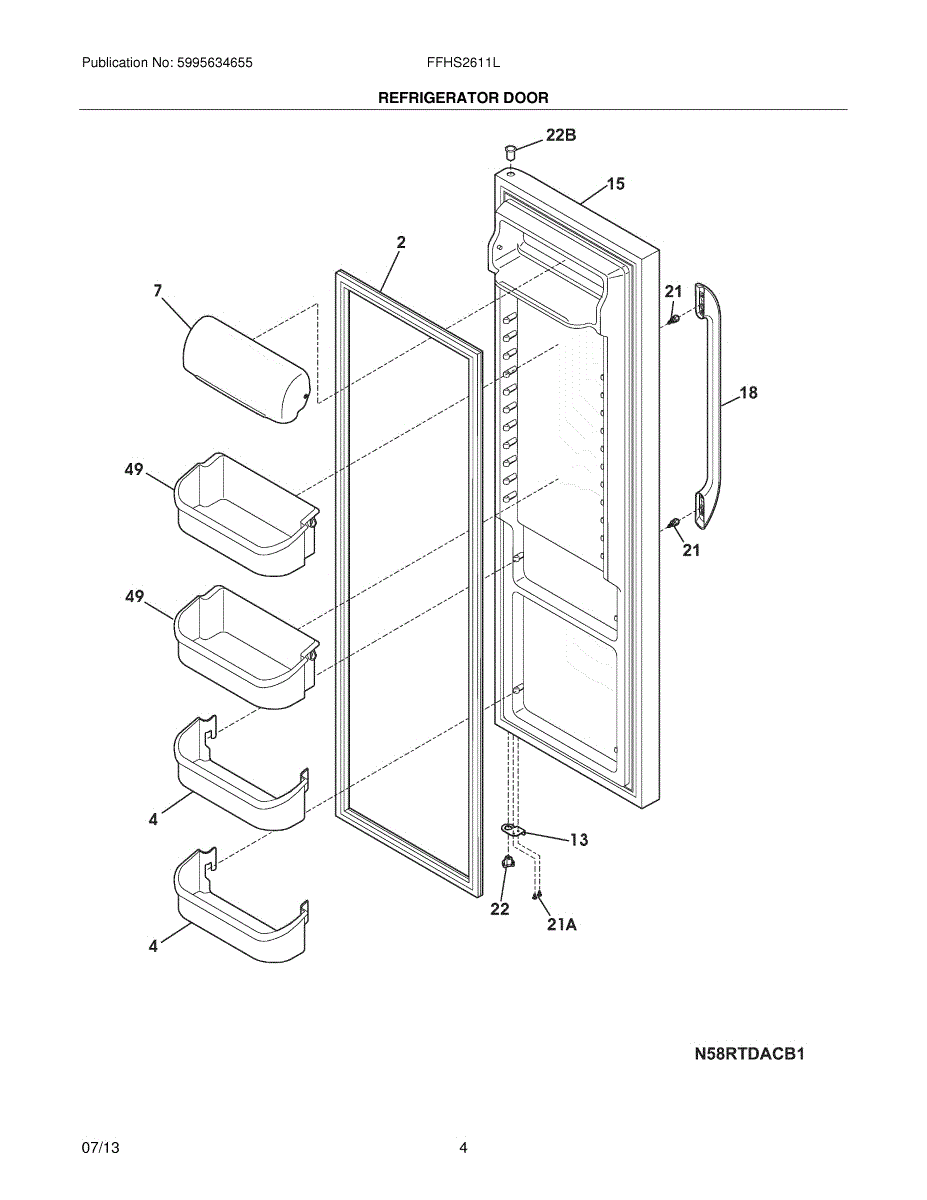 Publication No: 5995634655

FFHS2611L

REFRIGERATOR DOOR

22B

15

2

7

21

18

49

21

49

4

13

22

21A

4

N58RTDACB1

07/13

4