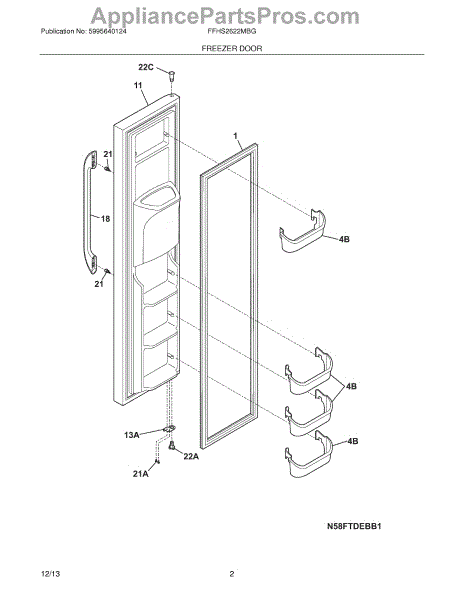 AppliancePartsPros.com
Publication No: 5995640124
FFHS2622MBG
FREEZER DOOR

22C
11
1
21
18
21
4B
4B
4B
13A
22A
21A

N58FTDEBB1

12/13
2