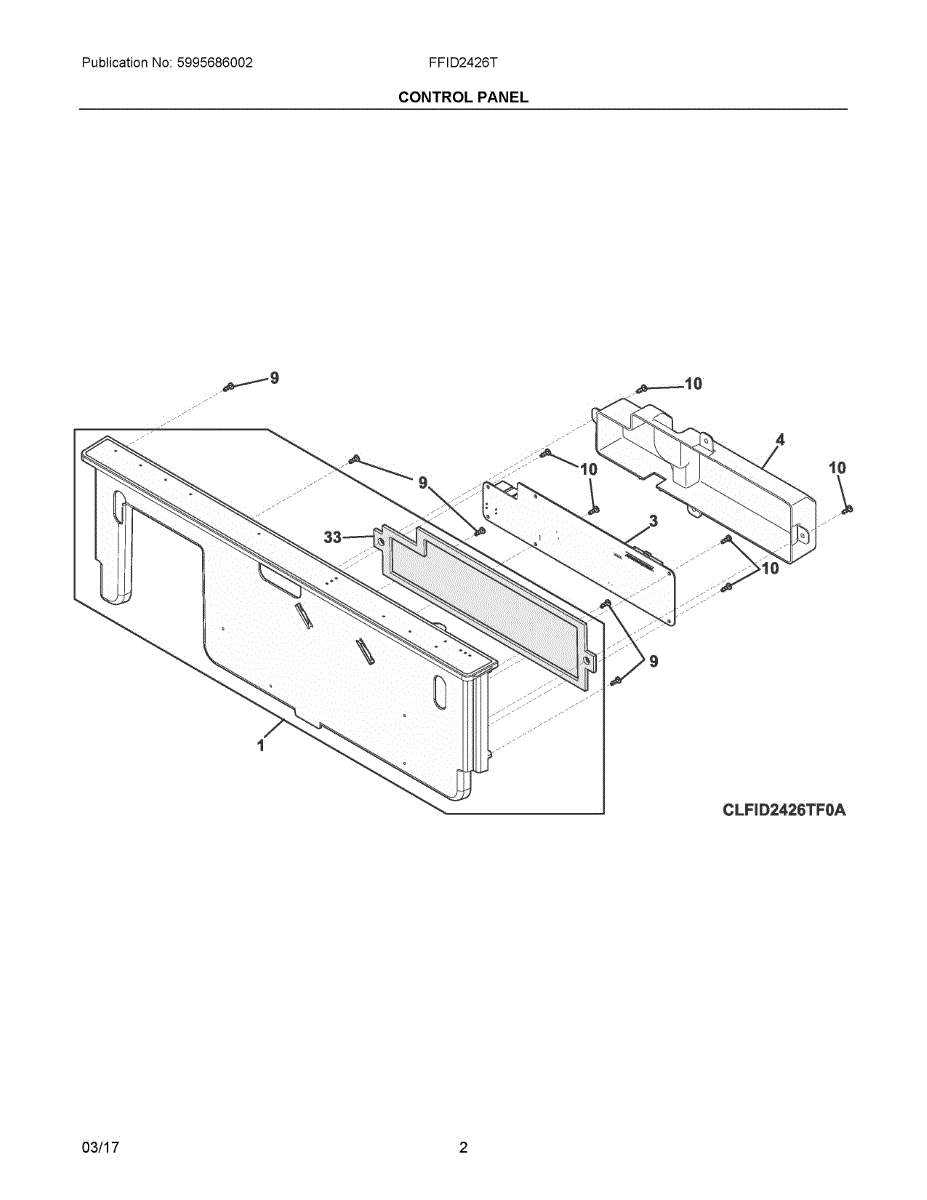 Publication No: 5995686002

FFID2426T

CONTROL PANEL

9

10

4

10

9

10

33

3

10

9

1

CLFID2426TF0A

03/17

2