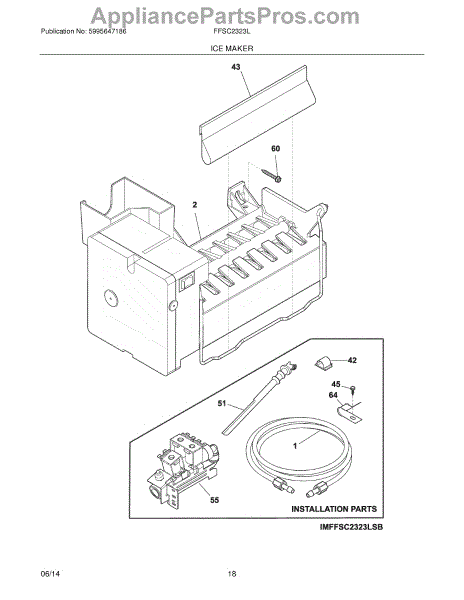 AppliancePartsPros.com

Publication No: 5995647186

FFSC2323L

ICE MAKER

43

60

2

42

45

64

51

1

55

INSTALLATION PARTS

IMFFSC2323LSB

06/14

18