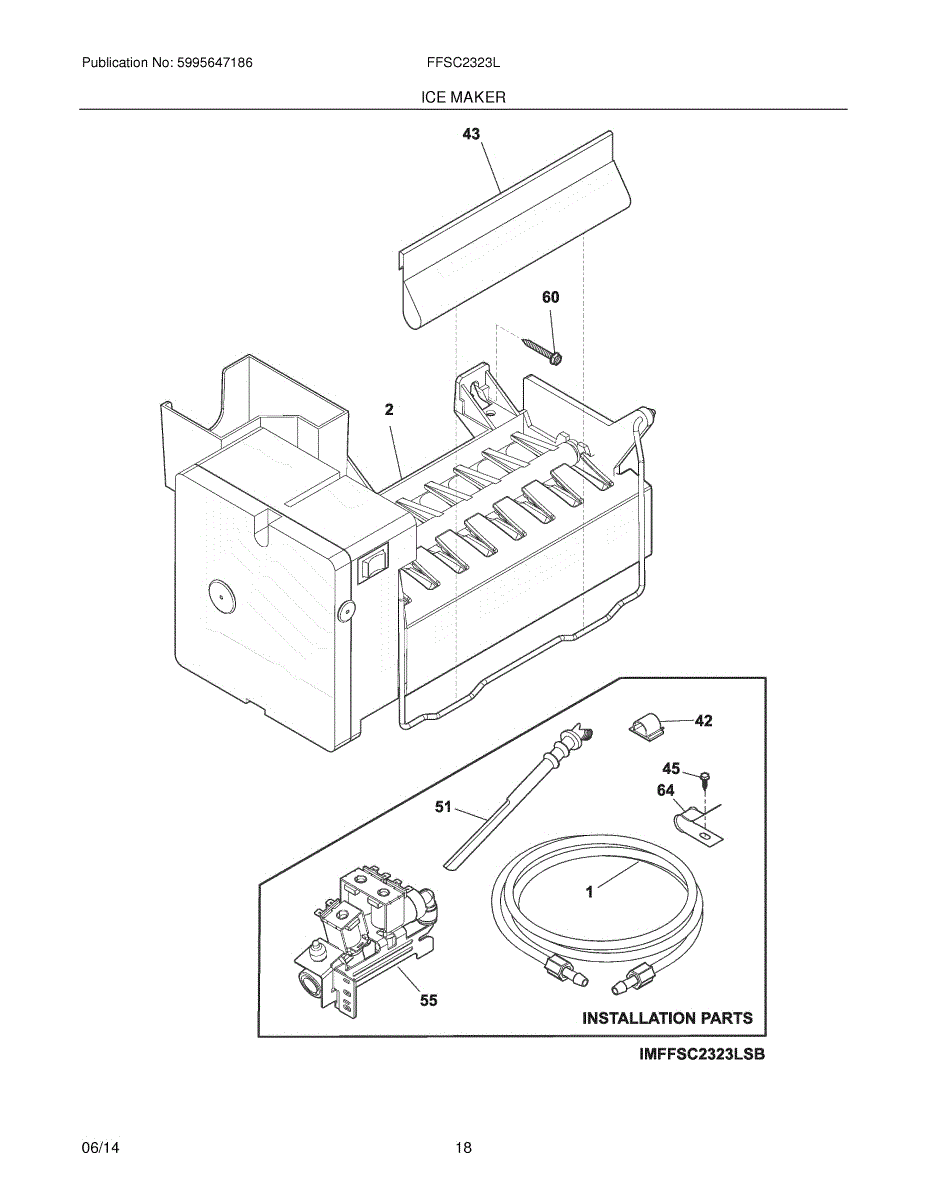 Publication No: 5995647186 FFSC2323L

ICE MAKER

43

60

2

42

45

64

51

1

55

INSTALLATION PARTS

IMFFSC2323LSB

06/14 18