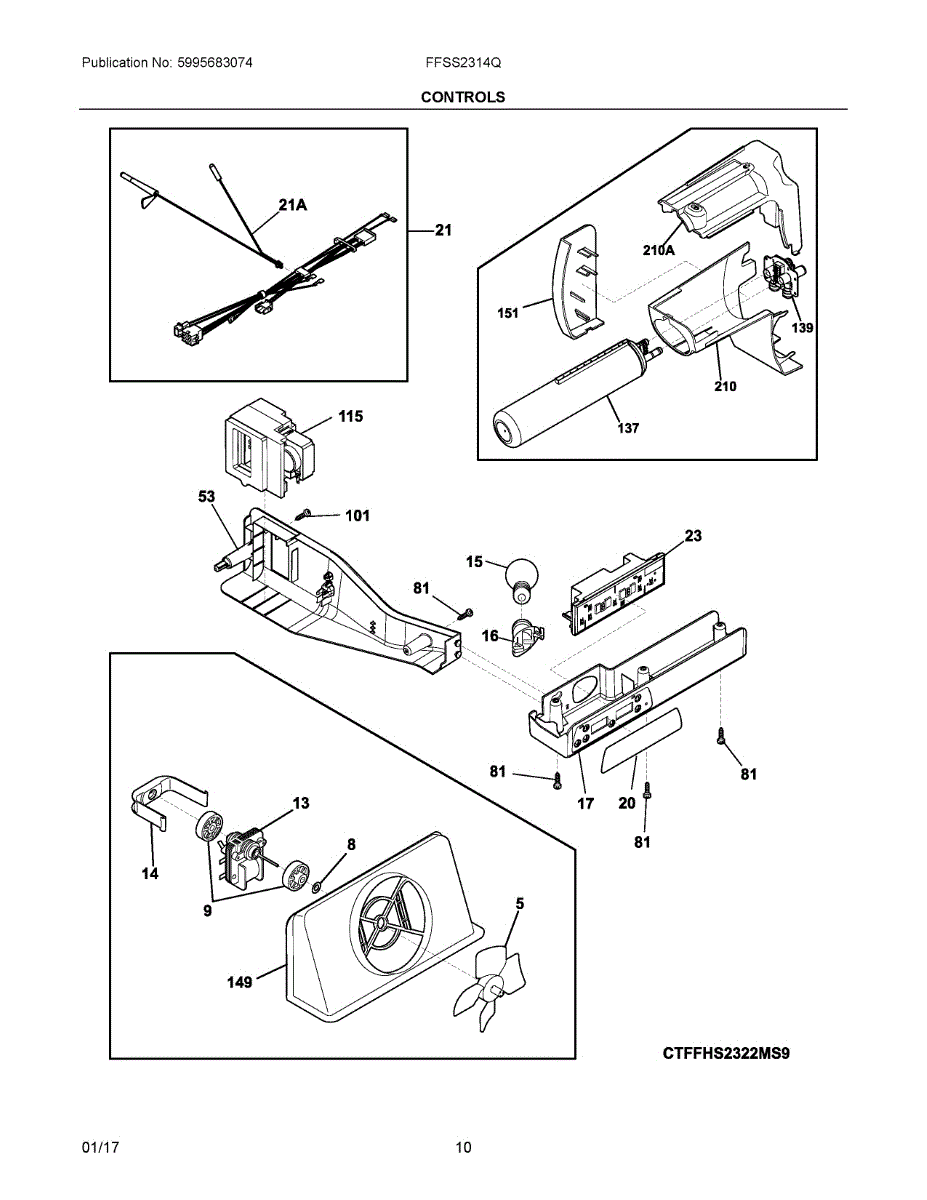 Publication No: 5995683074

FFSS2314Q

CONTROLS

21A

21

210A

151

139

210

137

115

53

101

15

23

81

16

81

17

20

81

81

13

14

8

9

5

149

CTFFHS2322MS9

01/17

10