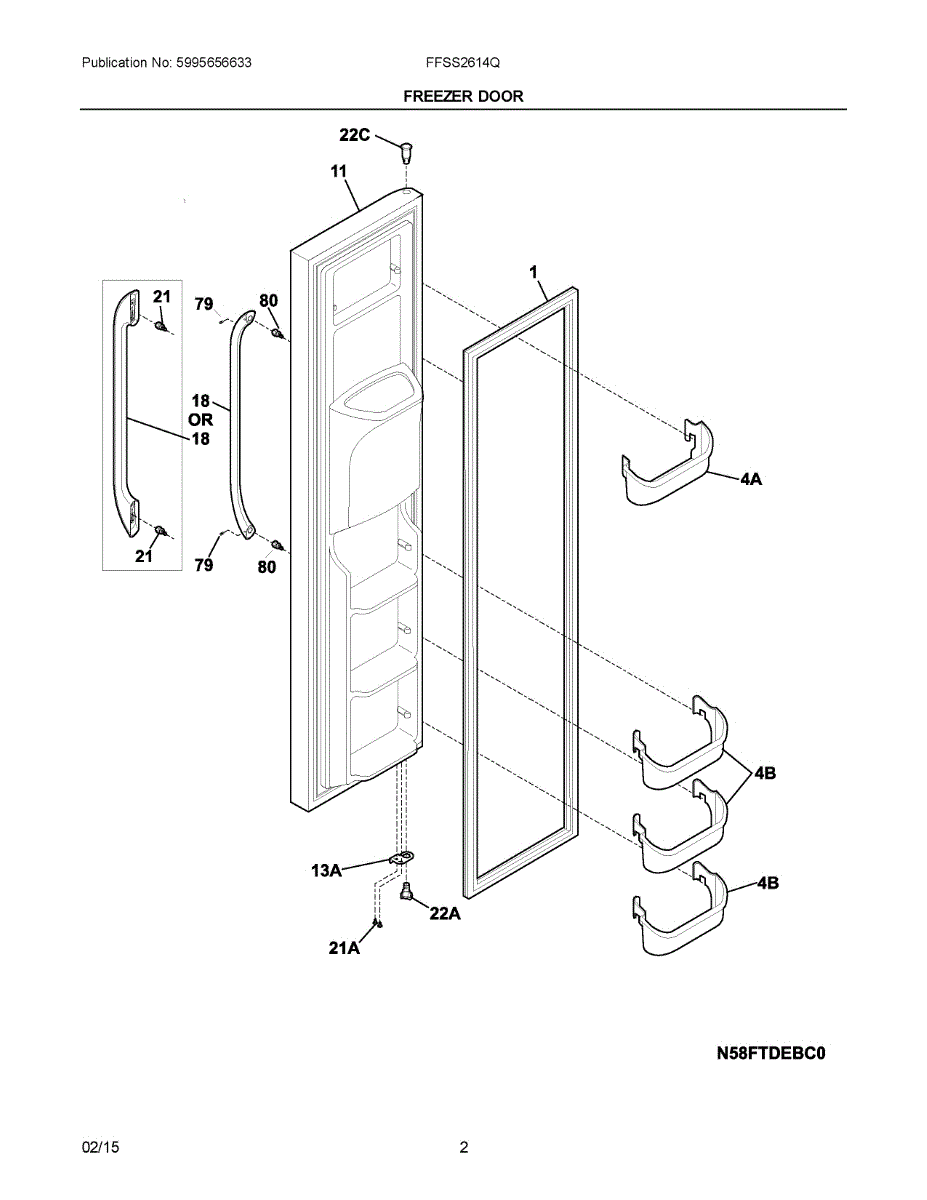 Publication No: 5995656633

FFSS2614Q

FREEZER DOOR

22C

11

1

21

79

80

18
OR
18

4A

21

79

80

4B

4B

13A

22A

21A

N58FTDEBC0

02/15

2