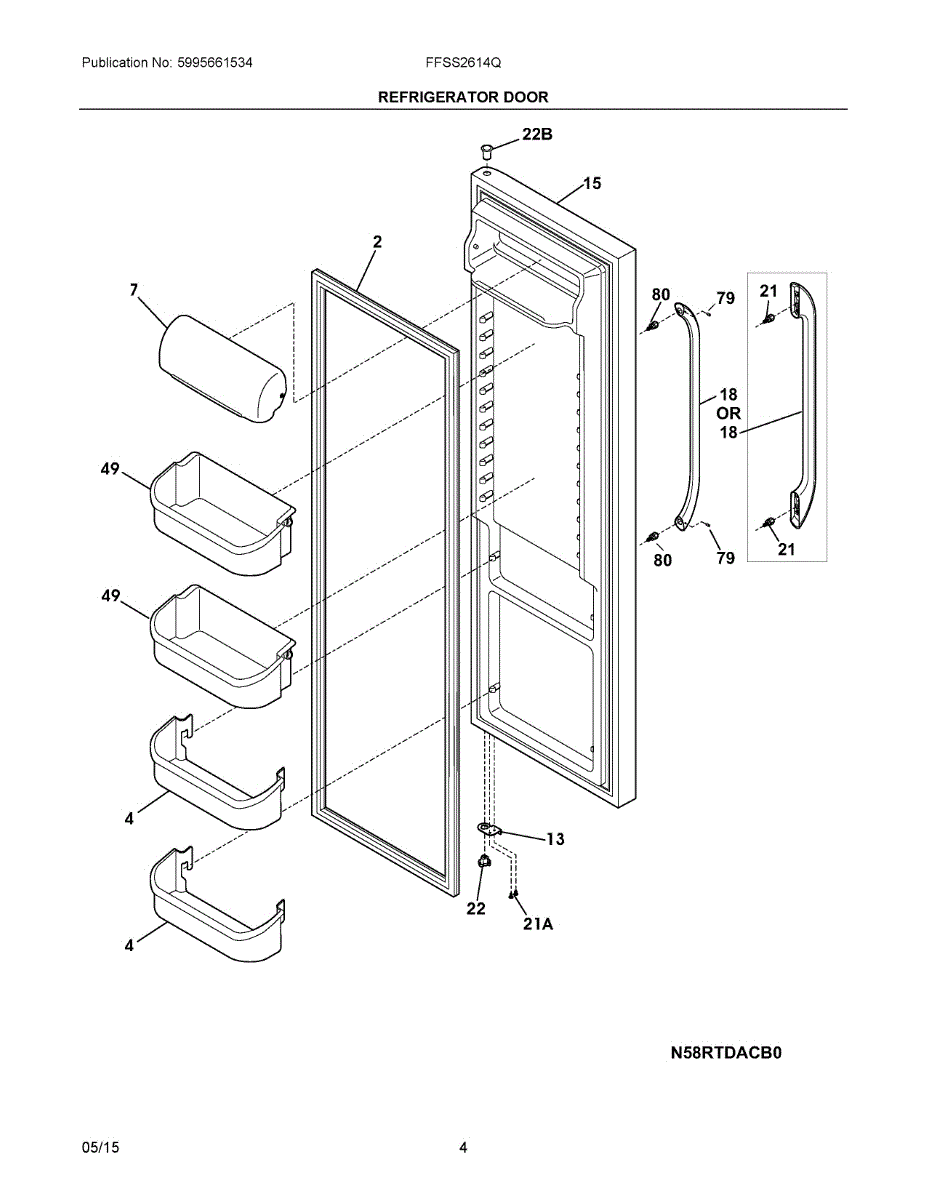 Publication No: 5995661534

FFSS2614Q

REFRIGERATOR DOOR

22B

15

2

7

80

79

21

18

OR

18

49

80

79

21

49

4

13

22

21A

4

N58RTDACB0

05/15

4