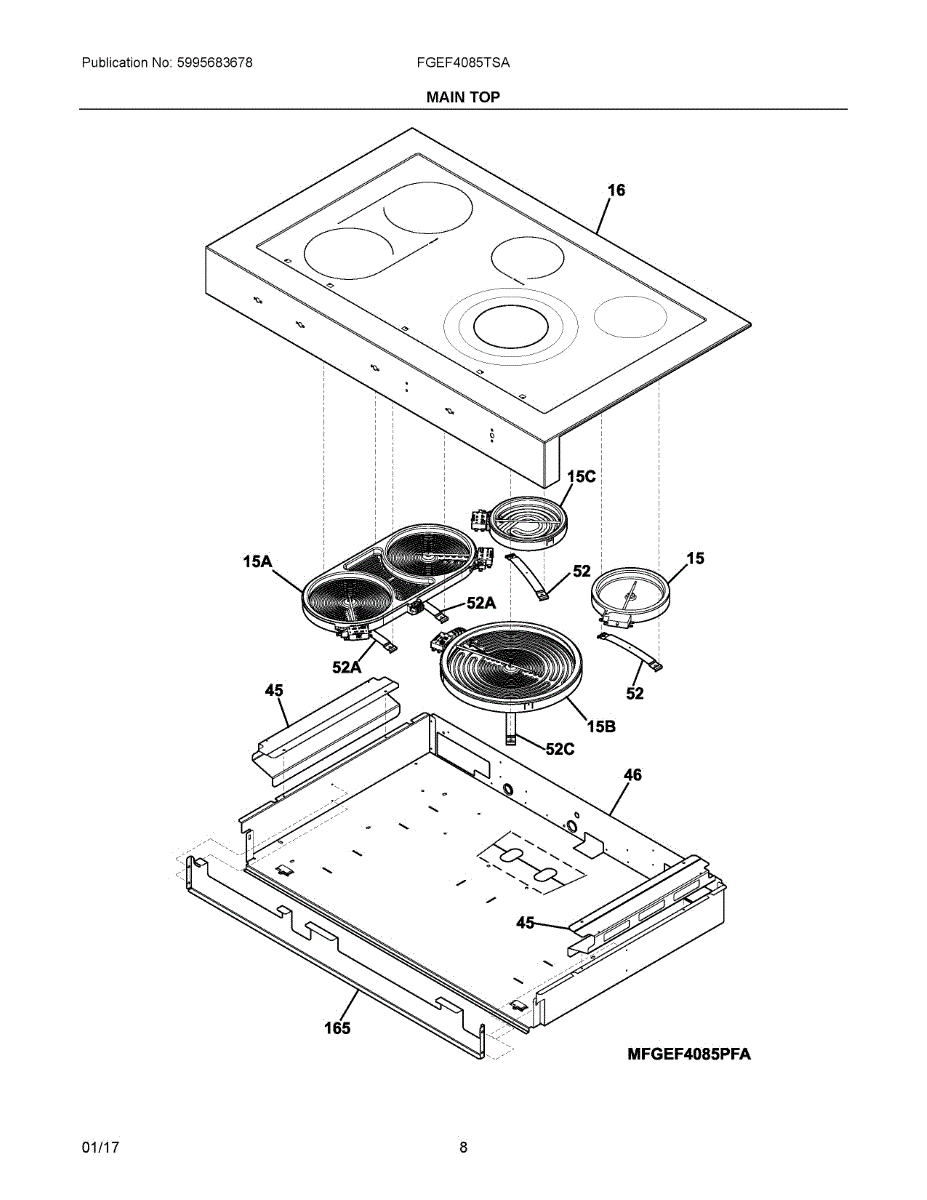 Publication No: 5995683678

FGEF4085TSA

MAIN TOP

16

15C

15A

52

15

52A

52A

52

45

15B

52C

46

45

165

MFGEF4085PFA

01/17

8