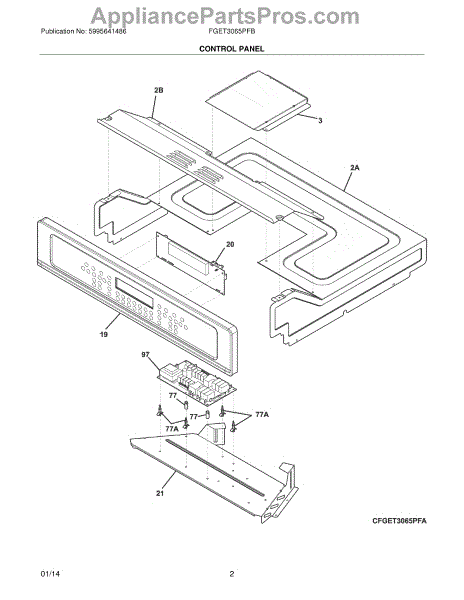 AppliancePartsPros.com

Publication No: 5995641486

FGET3065PFB

CONTROL PANEL

2B

3

2A

20

19

97

77

77

77A

77A

21

CFGET3065PFA

01/14

2