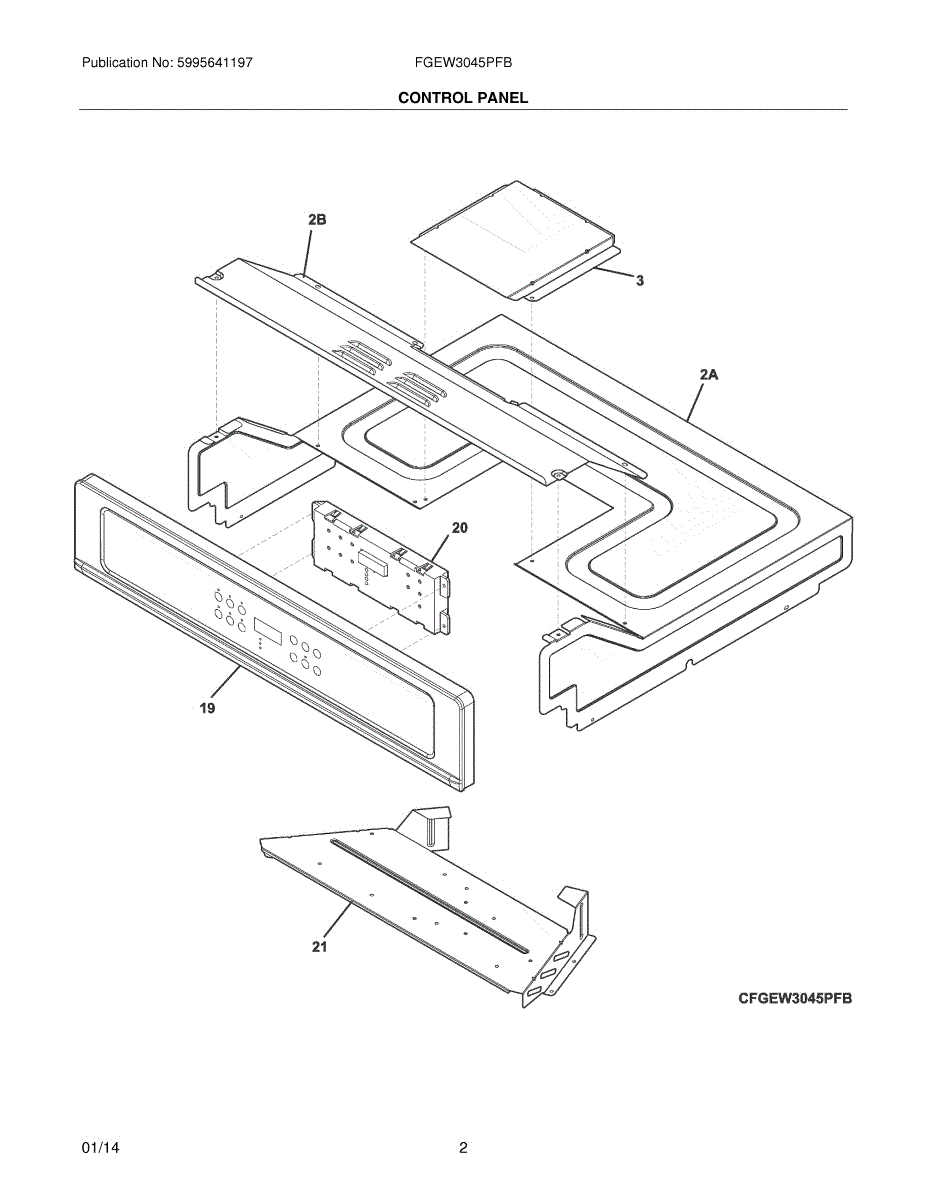 Publication No: 5995641197

FGEW3045PFB

CONTROL PANEL

2B

3

2A

20

19

21

CFGEW3045PFB

01/14

2