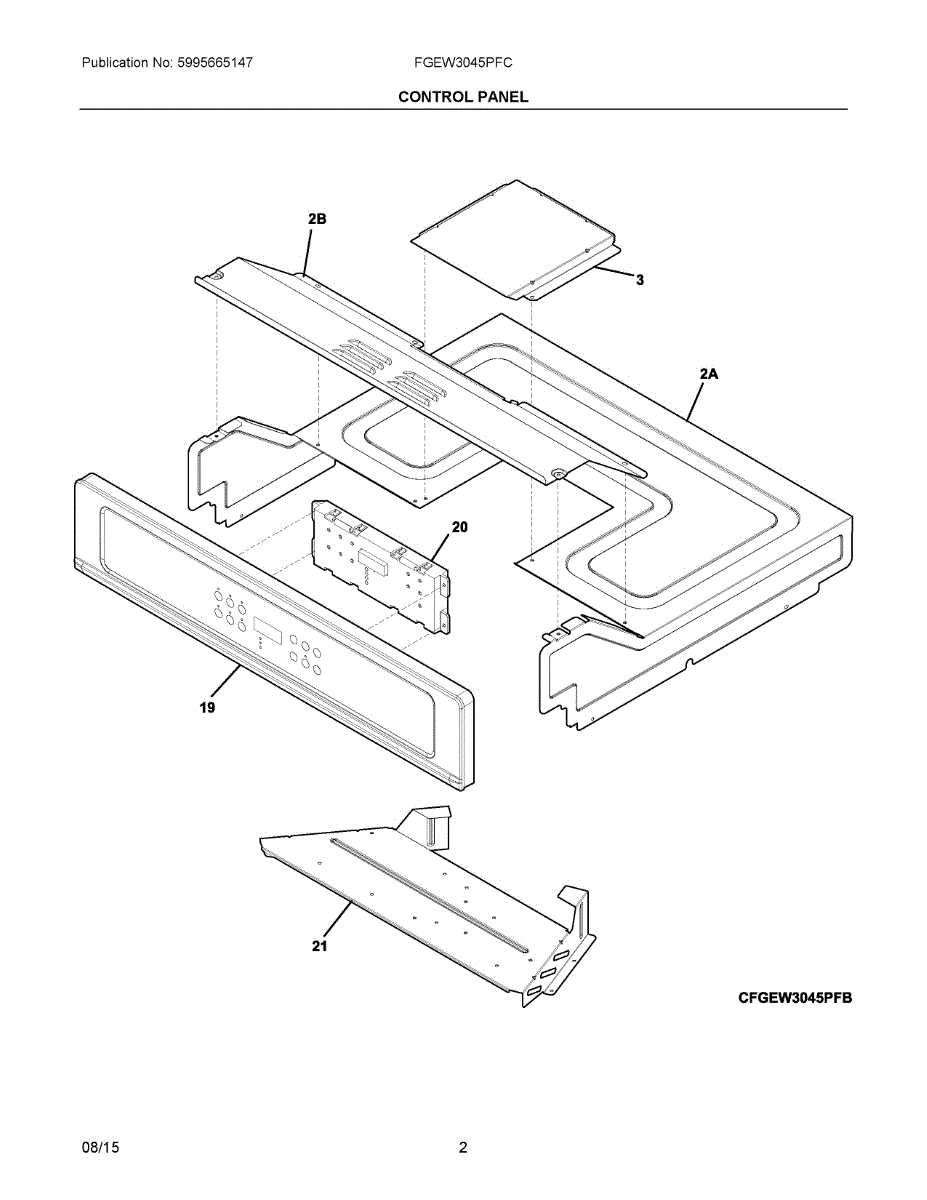 Publication No: 5995665147

FGEW3045PFC

CONTROL PANEL

2B

3

2A

20

19

21

CFGEW3045PFB

08/15

2