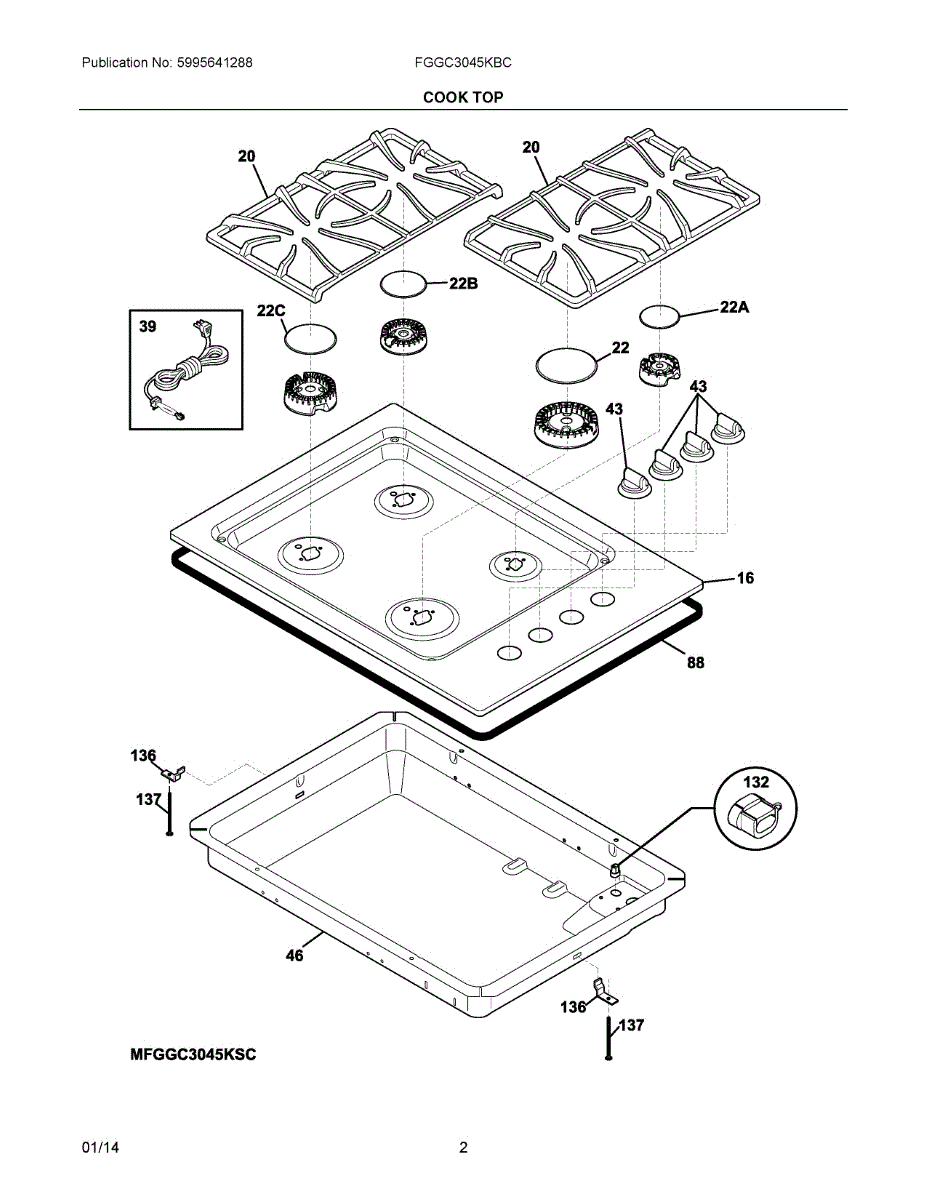 Publication No: 5995641288

FGGC3045KBC

COOK TOP

20

20

22B

22C

22A

39

22

43

43

16

88

136

137

132

46

136

137

MFGGC3045KSC

01/14

2