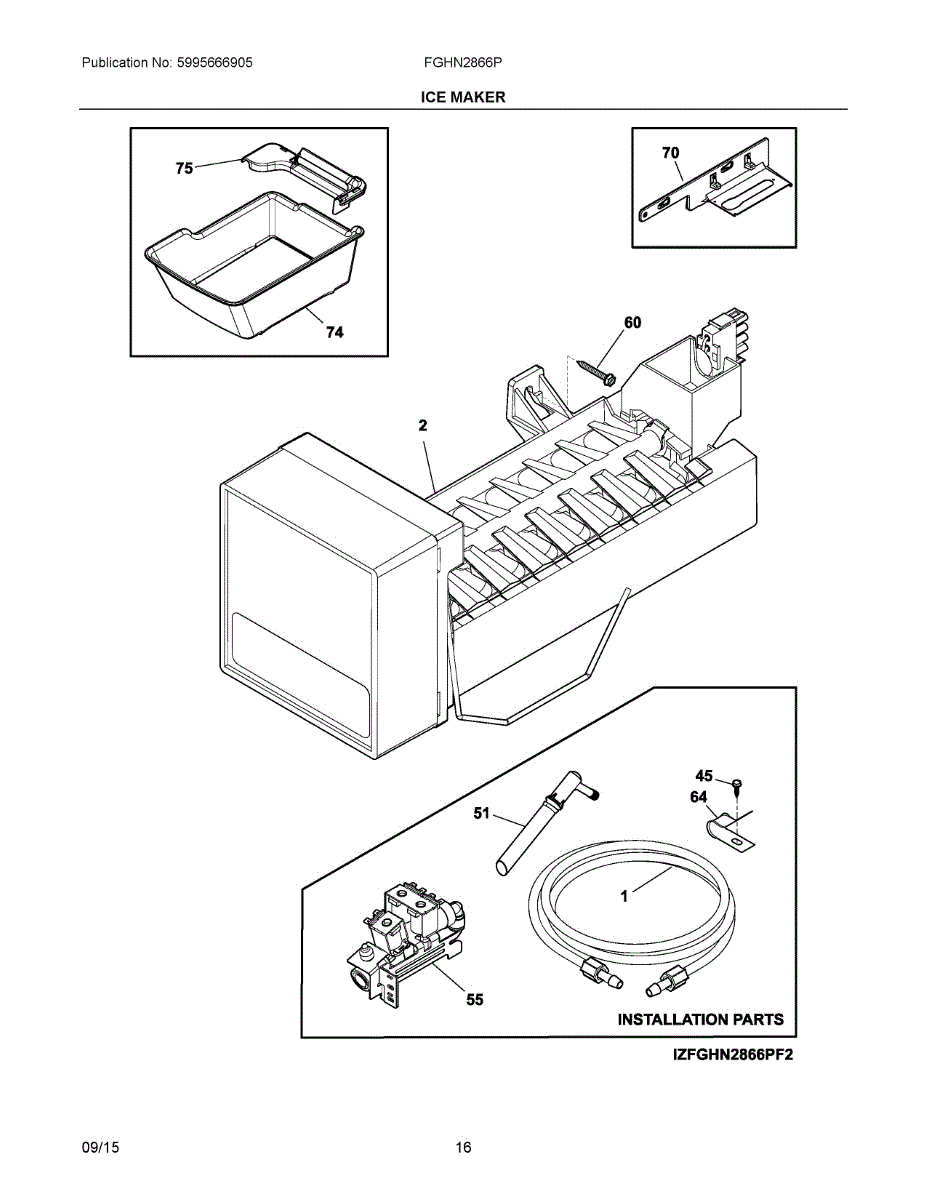 Publication No: 5995666905 FGHN2866P

ICE MAKER

75

74

70

60

2

45

64

51

1

55

INSTALLATION PARTS

IZFGHN2866PF2

09/15 16