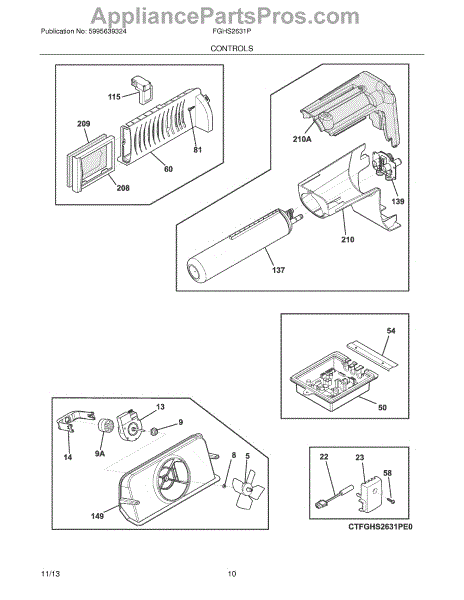 AppliancePartsPros.com

Publication No: 5995639324

FGHS2631P

CONTROLS

115

209

81

60

208

210A

139

210

137

54

50

13

9

14

9A

8

5

149

22

23

58

CTFGHS2631PE0

11/13

10