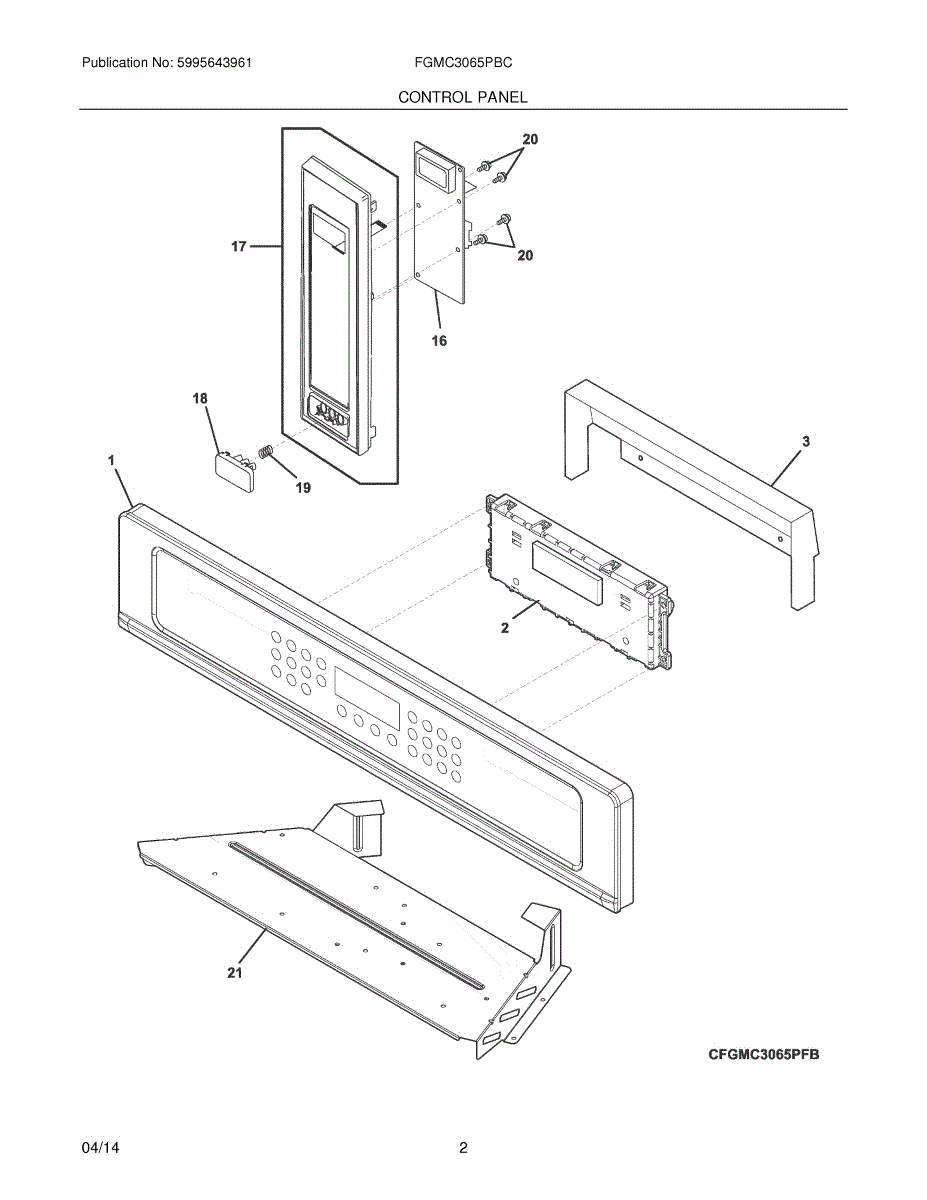 Publication No: 5995643961 FGMC3065PBC

CONTROL PANEL

20

17

20

16

18

3

1

19

2

21

CFGMC3065PFB

04/14 2